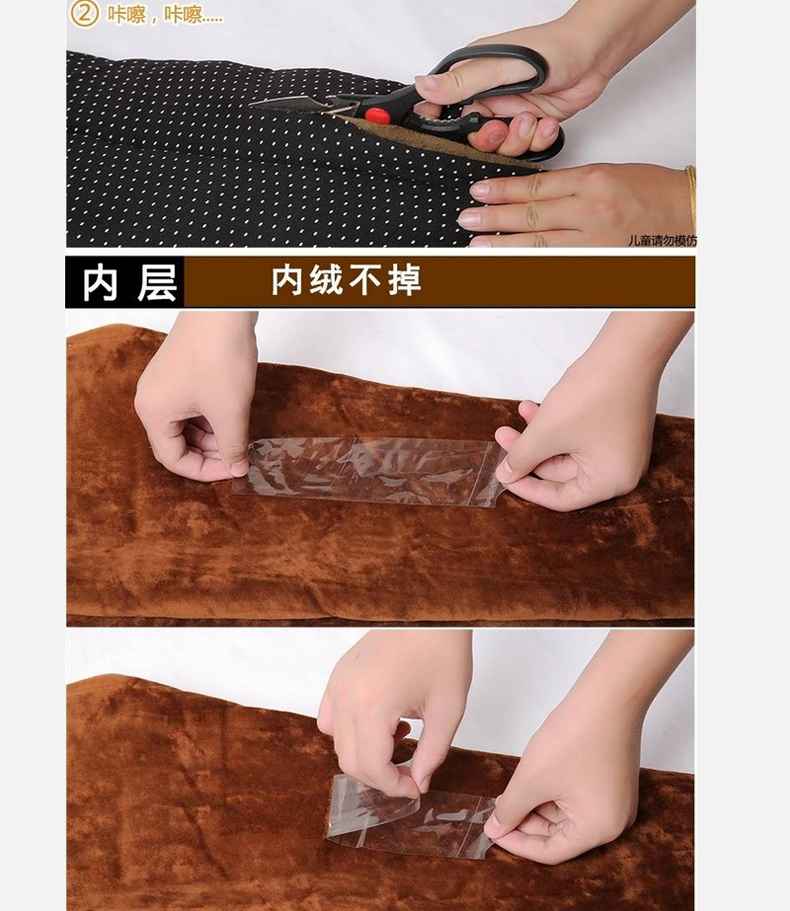 ② 咔嚓，咔嚓.....

儿童请勿模仿

内层 内绒不掉