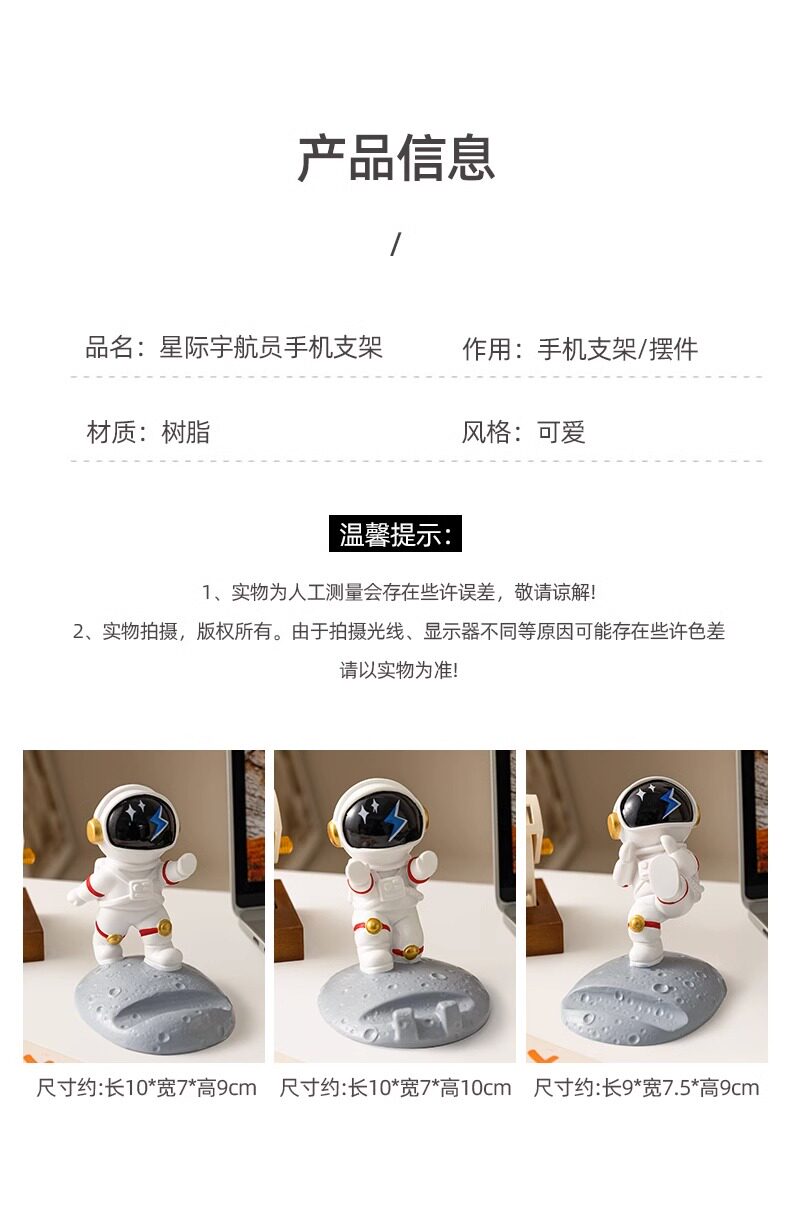 产品信息

/

品名：星际宇航员手机支架

作用：手机支架/摆件

材质：树脂

风格：可爱

温馨提示：

1、实物为人工测量会存在些许误差，敬请谅解!

2、实物拍摄，版权所有。由于拍摄光线、显示器不同等原因可能存在些许色差 请以实物为准!

尺寸约:长10*宽7*高9cm

尺寸约:长10*宽7*高10cm

尺寸约:长9*宽7.5*高9cm