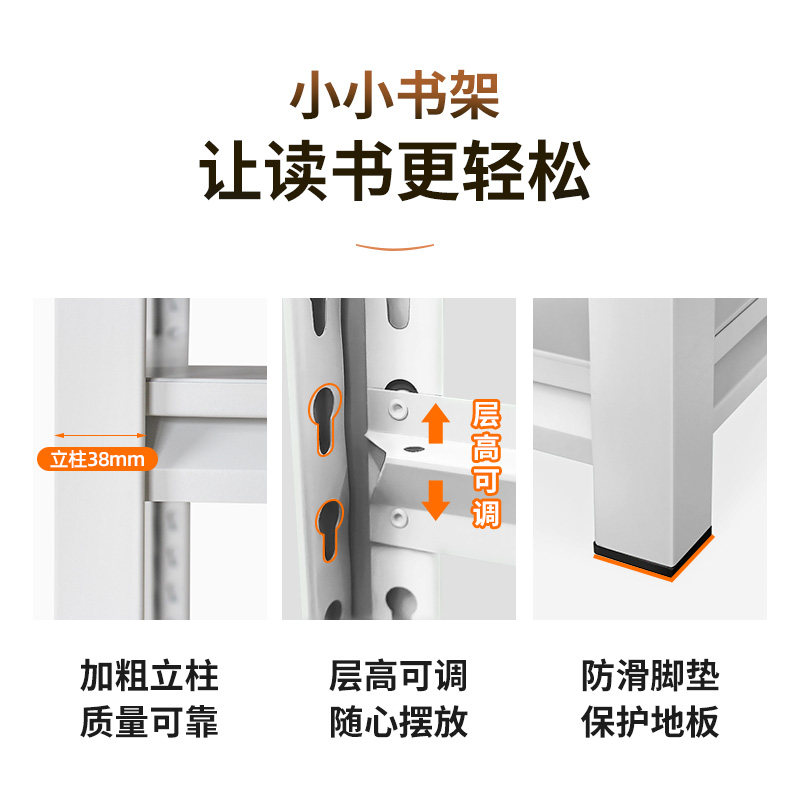 小小书架
让读书更轻松

立柱38mm

层高可调

加粗立柱
质量可靠

层高可调
随心摆放

防滑脚垫
保护地板