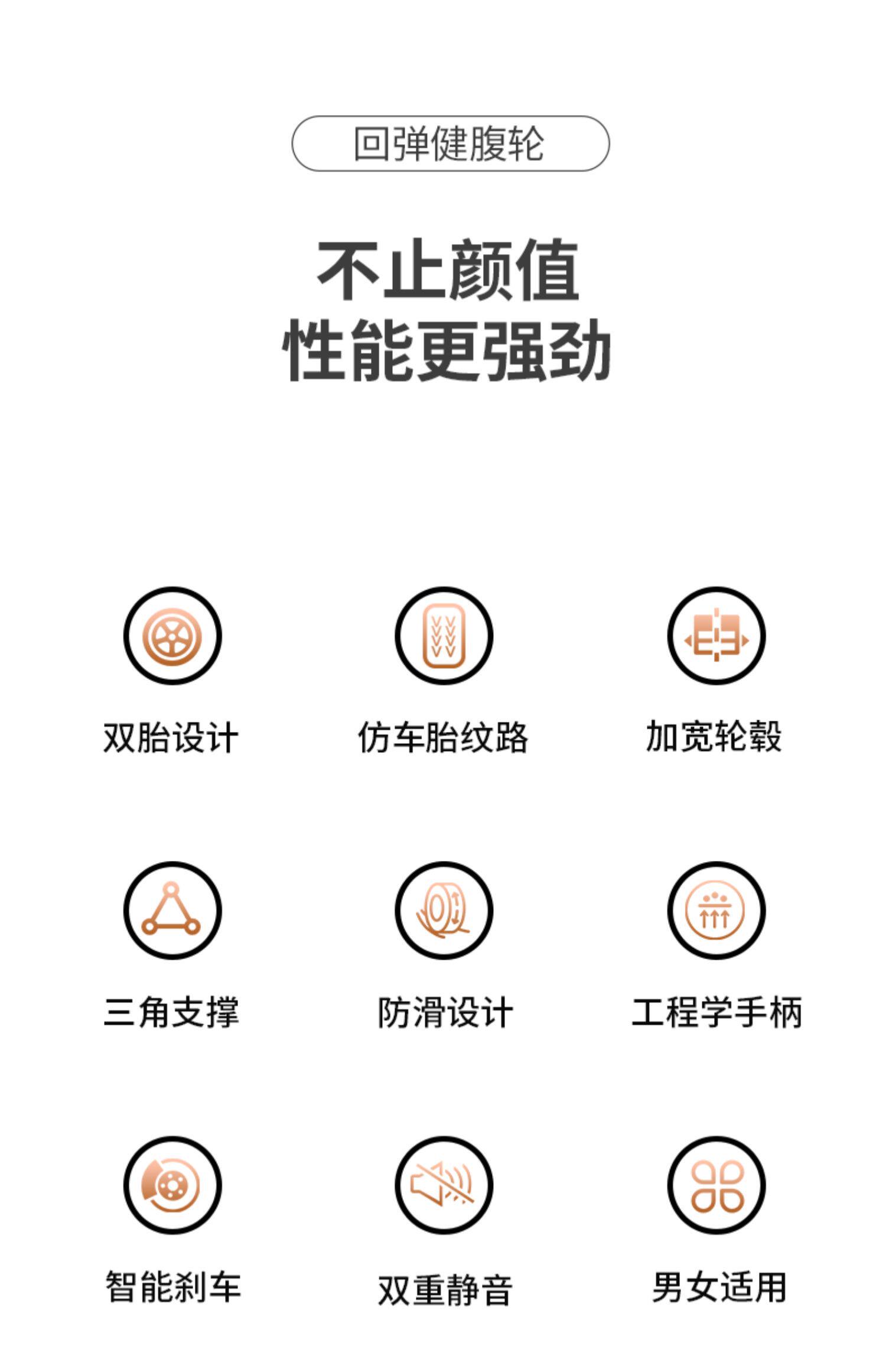 回弹健腹轮

不止颜值
性能更强劲

双胎设计

仿车胎纹路

加宽轮毂

三角支撑

防滑设计

工程学手柄

智能刹车

双重静音

男女适用