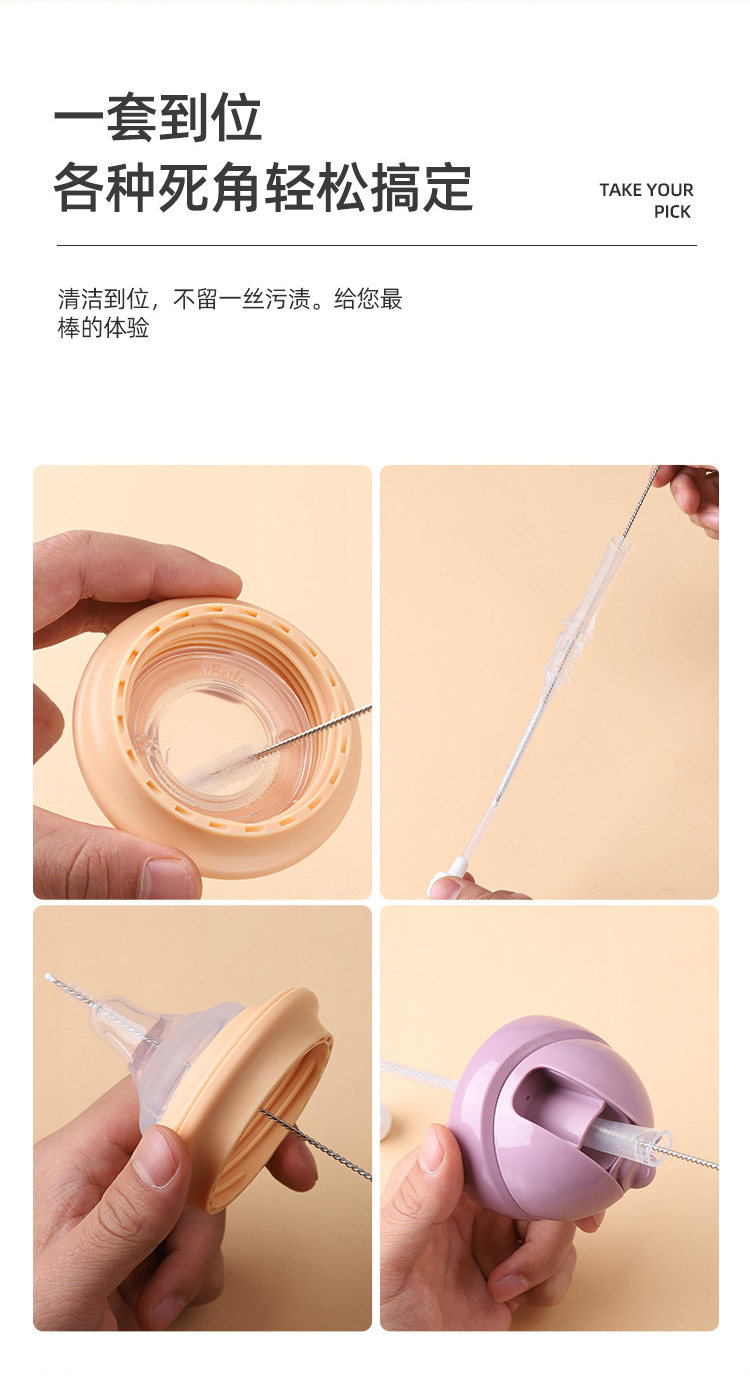 一套到位
各种死角轻松搞定

TAKE YOUR PICK

清洁到位，不留一丝污渍。给您最棒的体验