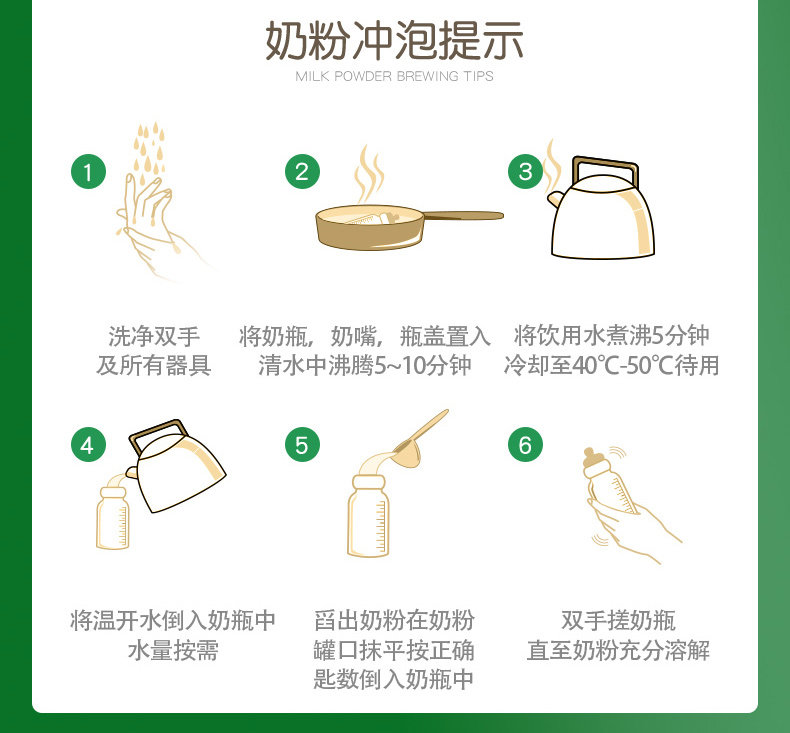 奶粉冲泡提示
MILK POWDER BREWING TIPS

1
洗净双手
及所有器具

2
将奶瓶，奶嘴，瓶盖置入
清水中沸腾5~10分钟

3
将饮用水煮沸5分钟
冷却至40℃-50℃待用

4
将温开水倒入奶瓶中
水量按需

5
舀出奶粉在奶粉
罐口抹平按正确
匙数倒入奶瓶中

6
双手搓奶瓶
直至奶粉充分溶解