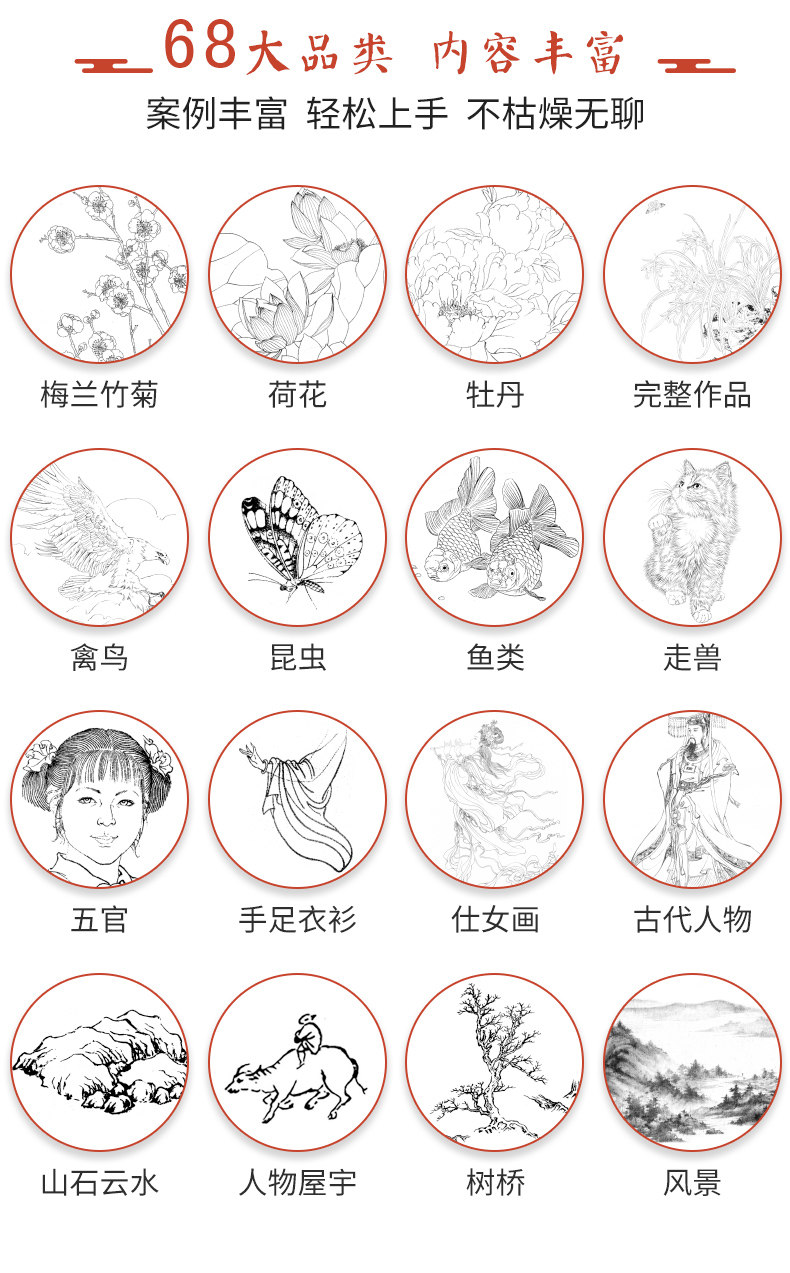 68大品类 内容丰富

案例丰富 轻松上手 不枯燥无聊

梅兰竹菊

荷花

牡丹

完整作品

禽鸟

昆虫

鱼类

走兽

五官

手足衣衫

仕女画

古代人物

山石云水

人物屋宇

树桥

风景