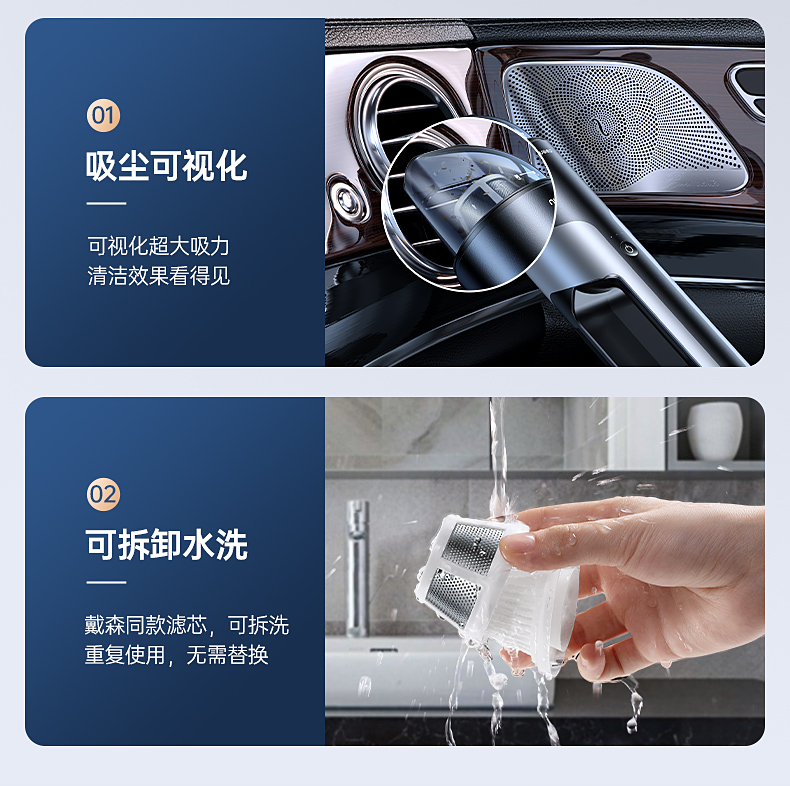 01
吸尘可视化

可视化超大吸力
清洁效果看得见

02
可拆卸水洗

戴森同款滤芯，可拆洗
重复使用，无需替换