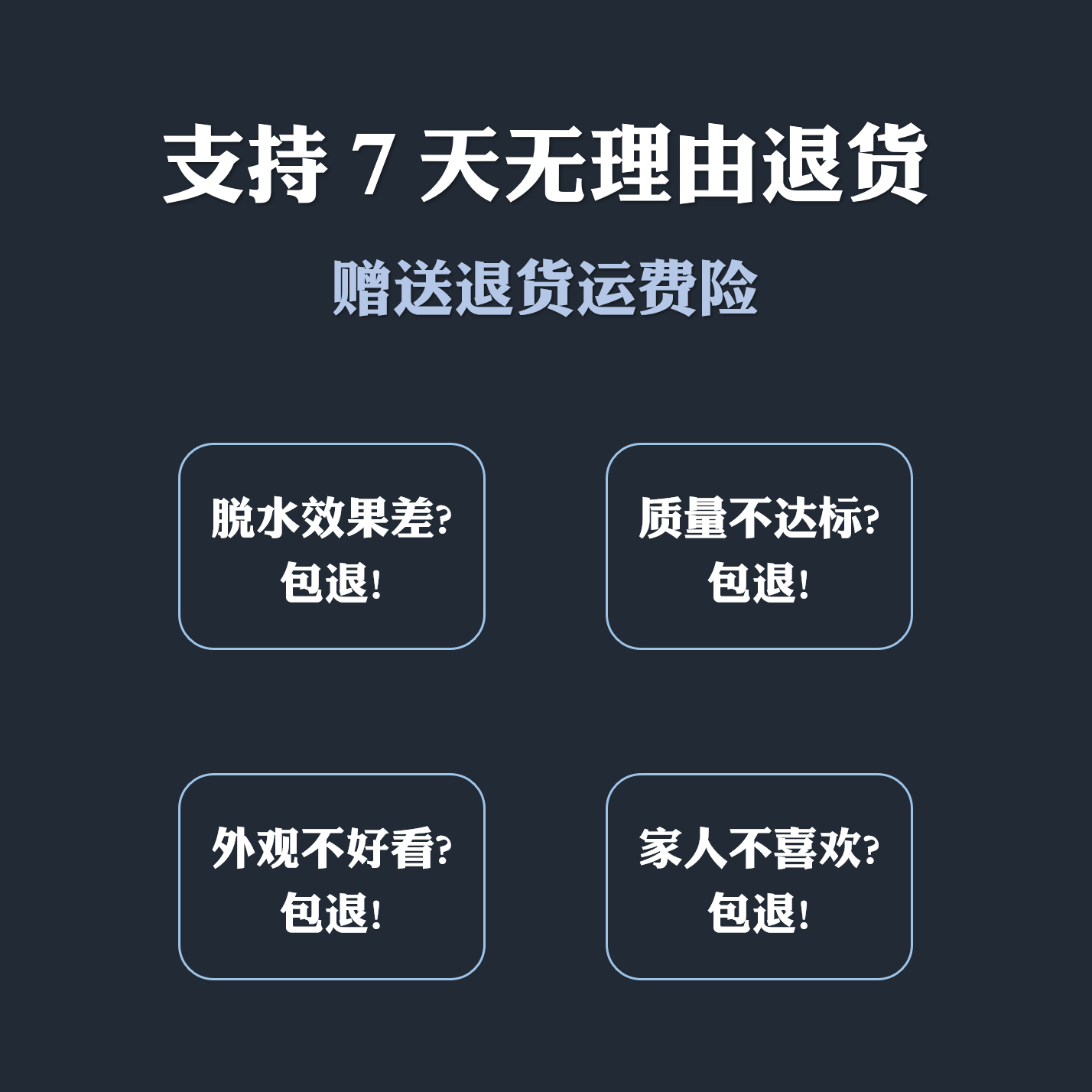 支持7天无理由退货

赠送退货运费险

脱水效果差?
包退!

质量不达标?
包退!

外观不好看?
包退!

家人不喜欢?
包退!