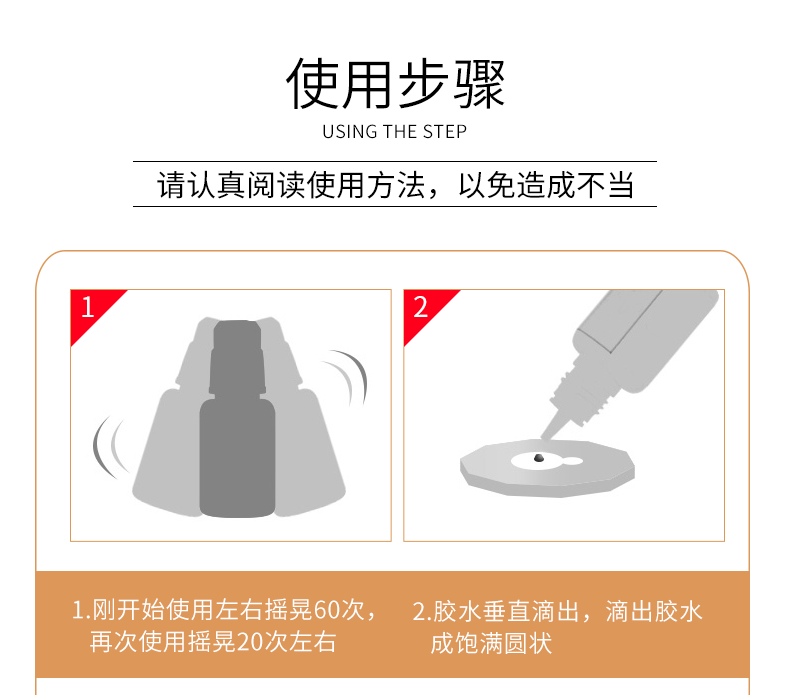 使用步骤

USING THE STEP

请认真阅读使用方法，以免造成不当

1

2

1.刚开始使用左右摇晃60次，再次使用摇晃20次左右

2.胶水垂直滴出，滴出胶水成饱满圆状