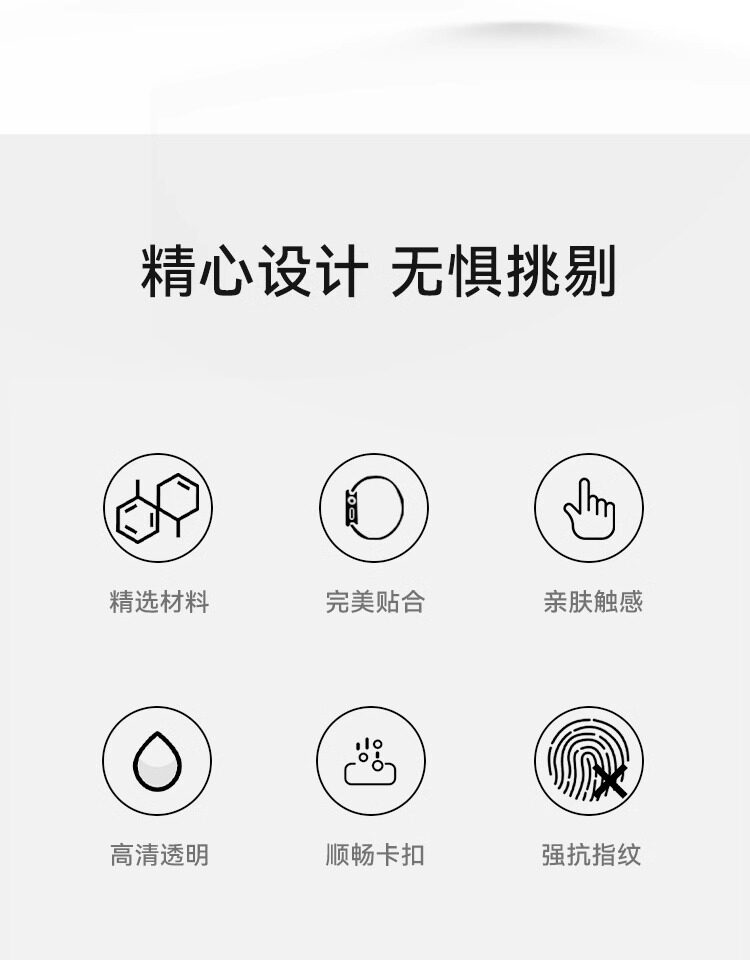 精心设计 无惧挑剔

精选材料

完美贴合

亲肤触感

高清透明

顺畅卡扣

强抗指纹