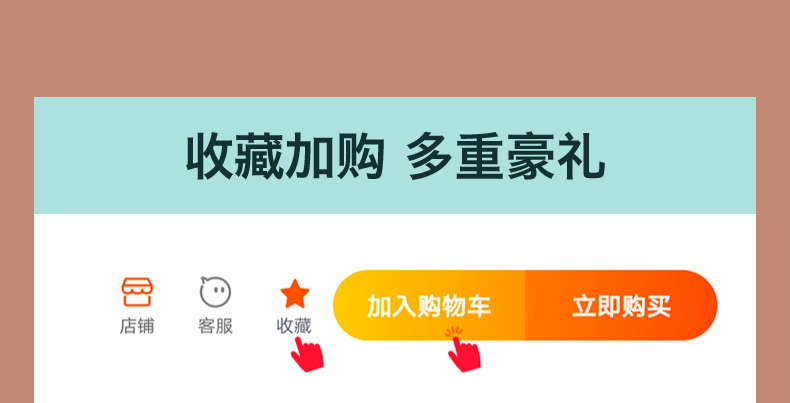 收藏加购 多重豪礼

店铺 客服 收藏 加入购物车 立即购买