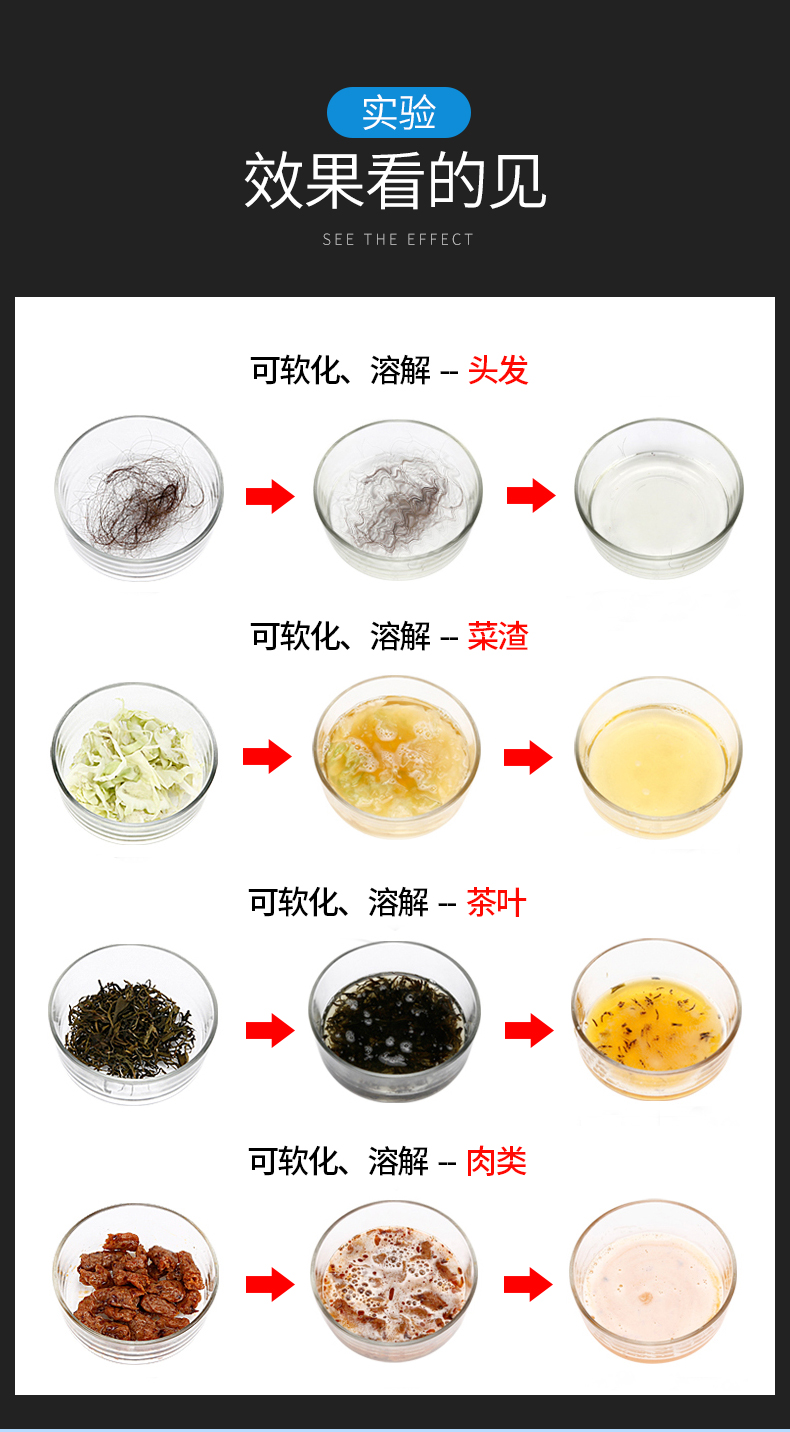 实验

效果看的见

SEE THE EFFECT

可软化、溶解 -- 头发

可软化、溶解 -- 菜渣

可软化、溶解 -- 茶叶

可软化、溶解 -- 肉类