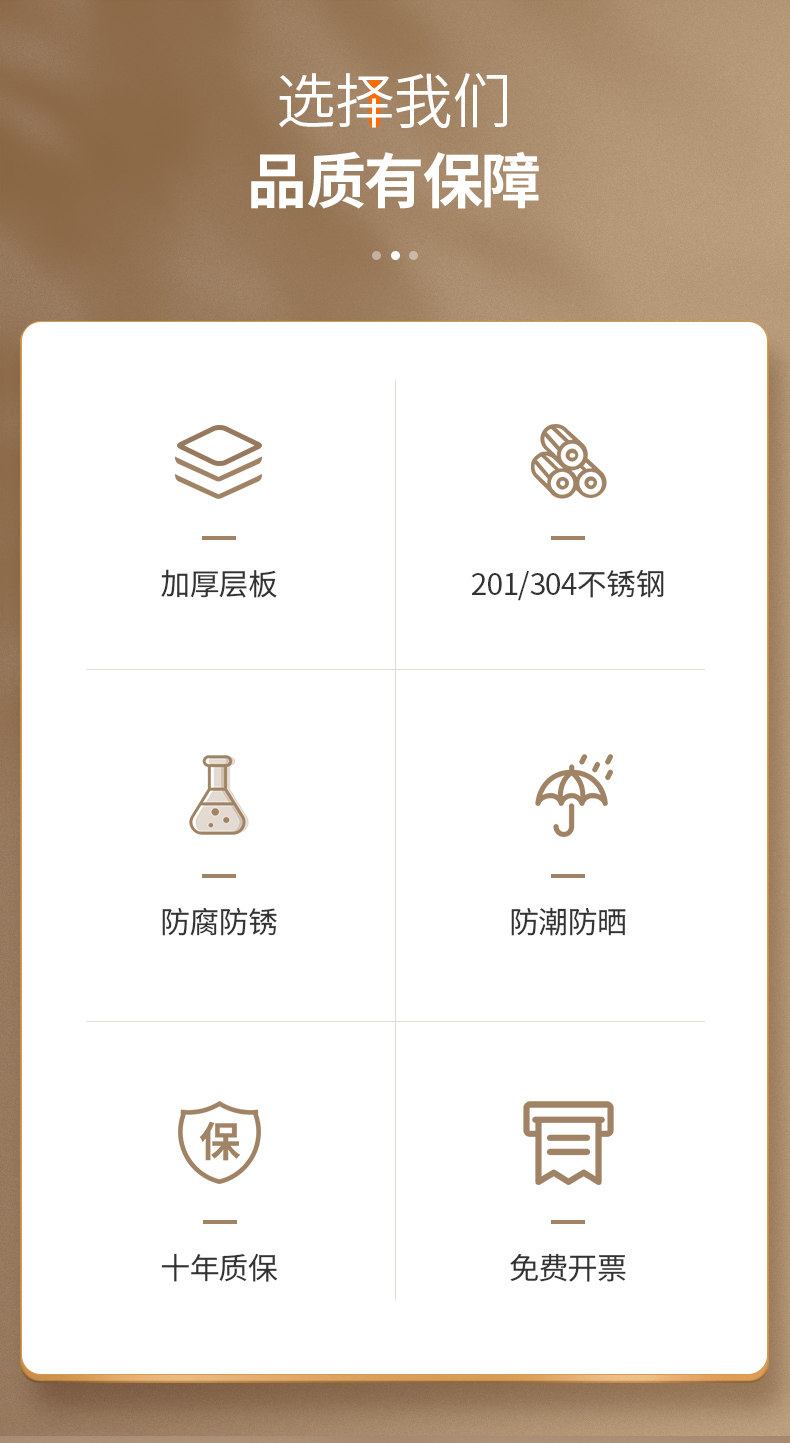 选择我们
品质有保障

加厚层板

201/304不锈钢

防腐防锈

防潮防晒

保

十年质保

免费开票