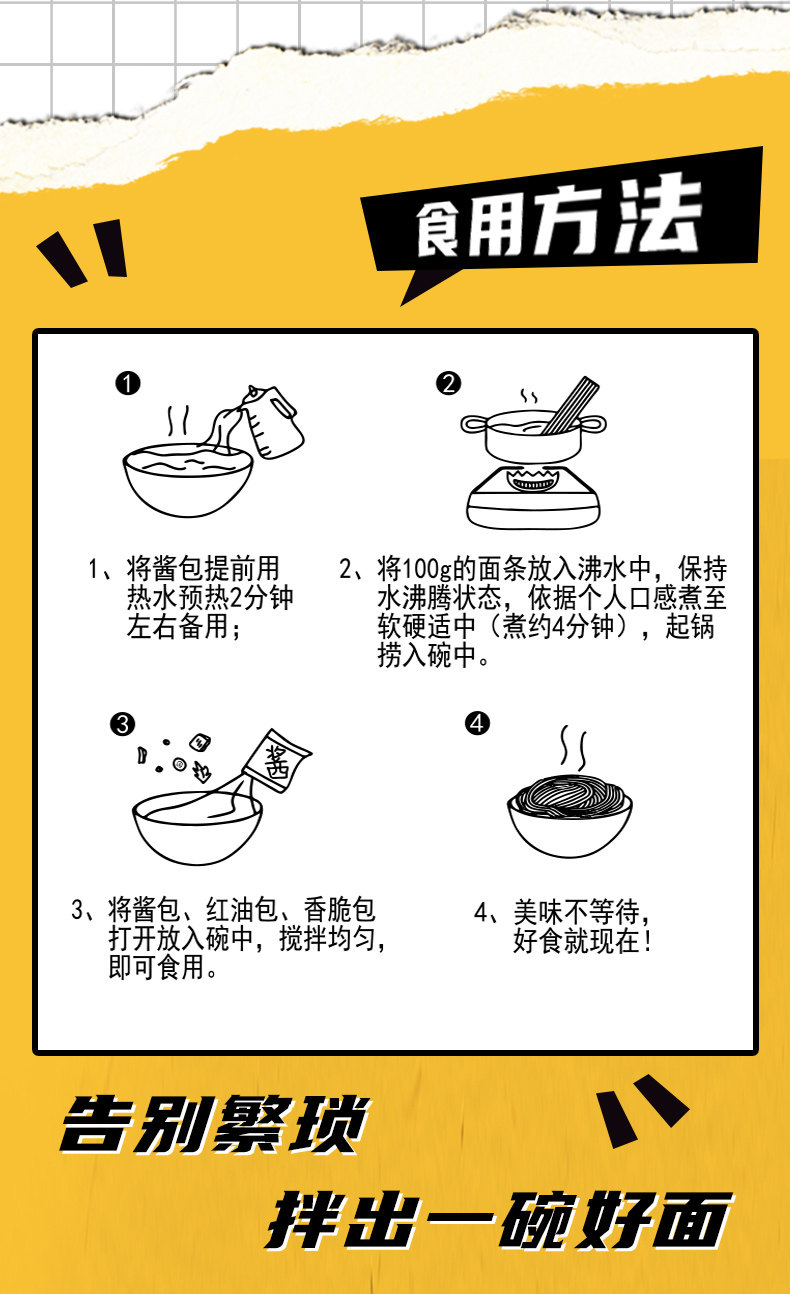 食用方法

❶

1、将酱包提前用热水预热2分钟左右备用；

❷

2、将100g的面条放入沸水中，保持水沸腾状态，依据个人口感煮至软硬适中（煮约4分钟），起锅捞入碗中。

❸

酱

3、将酱包、红油包、香脆包打开放入碗中，搅拌均匀，即可食用。

❹

4、美味不等待，好食就现在！

告别繁琐

拌出一碗好面