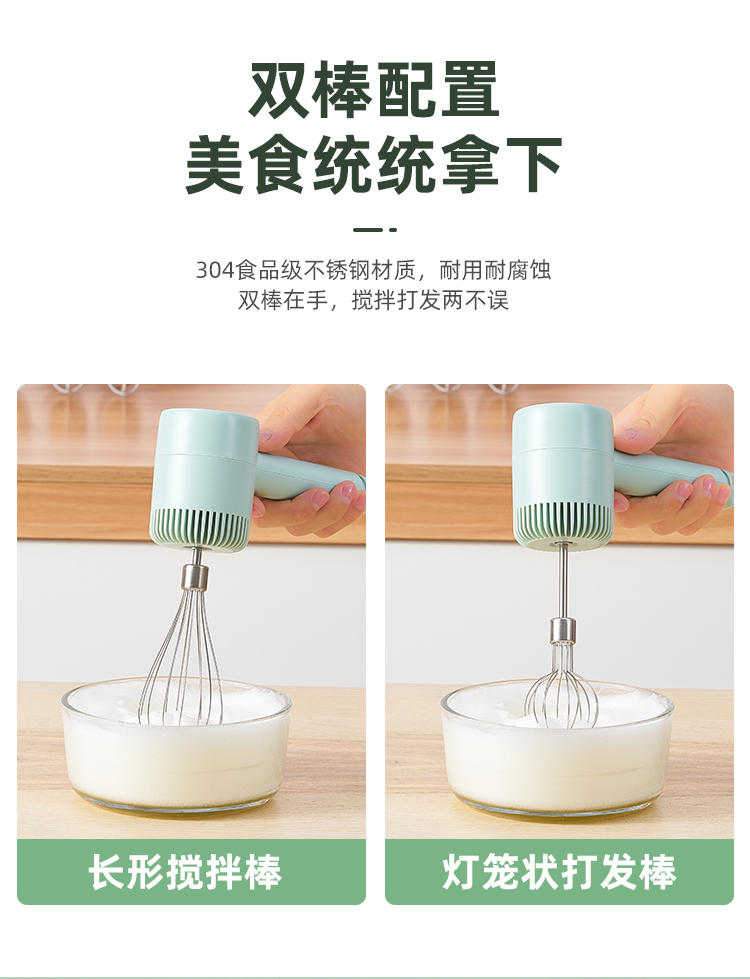 双棒配置
美食统统拿下

304食品级不锈钢材质，耐用耐腐蚀
双棒在手，搅拌打发两不误

长形搅拌棒

灯笼状打发棒