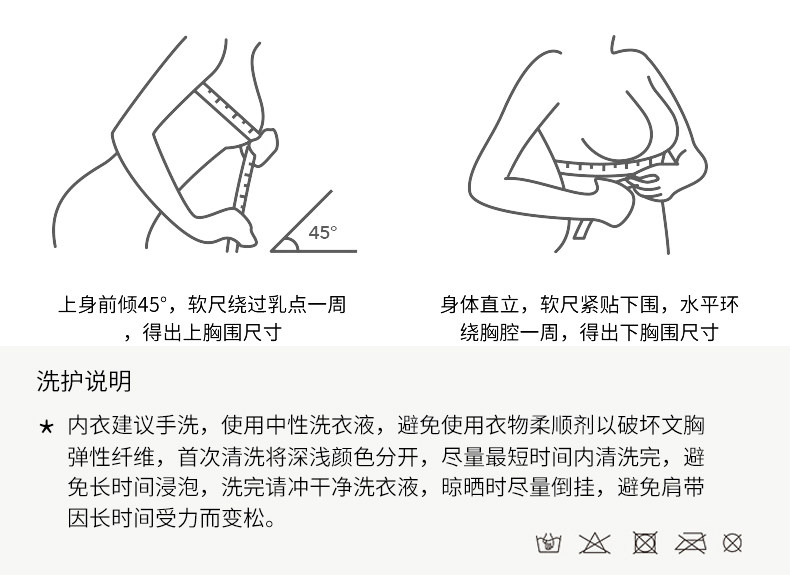 45°

上身前倾45°，软尺绕过乳点一周，得出上胸围尺寸

身体直立，软尺紧贴下围，水平环绕胸腔一周，得出下胸围尺寸

洗护说明

★ 内衣建议手洗，使用中性洗衣液，避免使用衣物柔顺剂以破坏文胸弹性纤维，首次清洗将深浅颜色分开，尽量最短时间内清洗完，避免长时间浸泡，洗完请冲干净洗衣液，晾晒时尽量倒挂，避免肩带因长时间受力而变松。