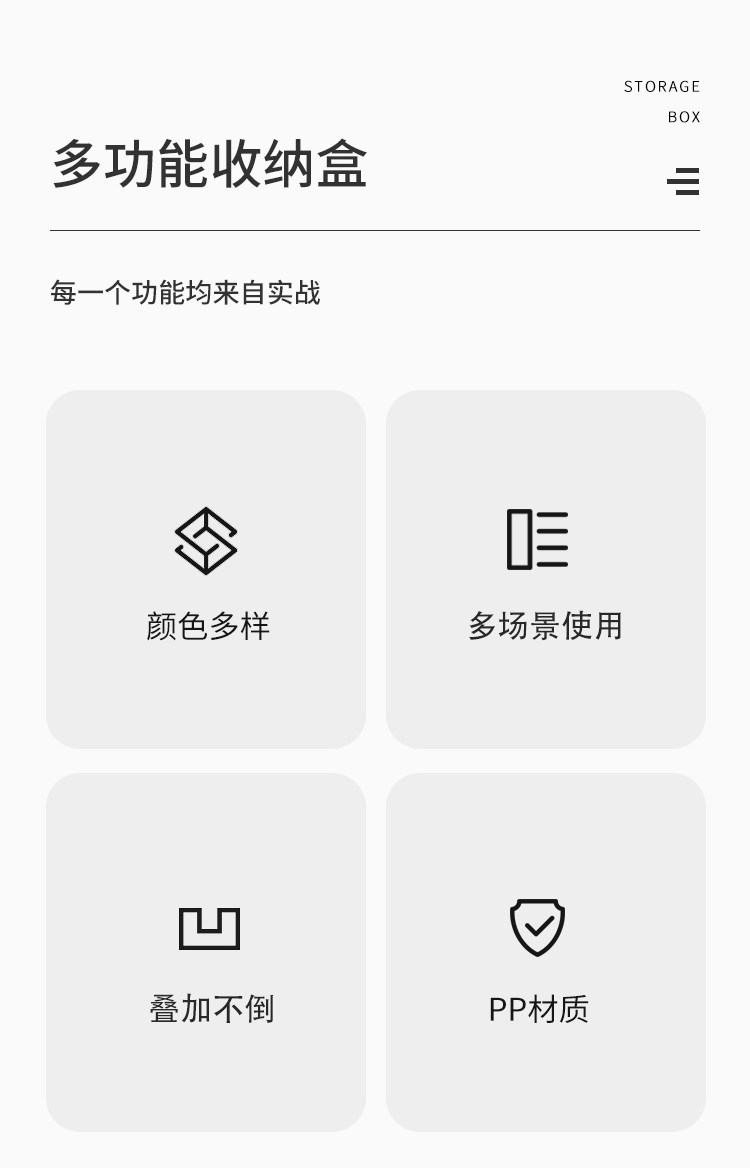 STORAGE
BOX

多功能收纳盒

每一个功能均来自实战

颜色多样

多场景使用

叠加不倒

PP材质