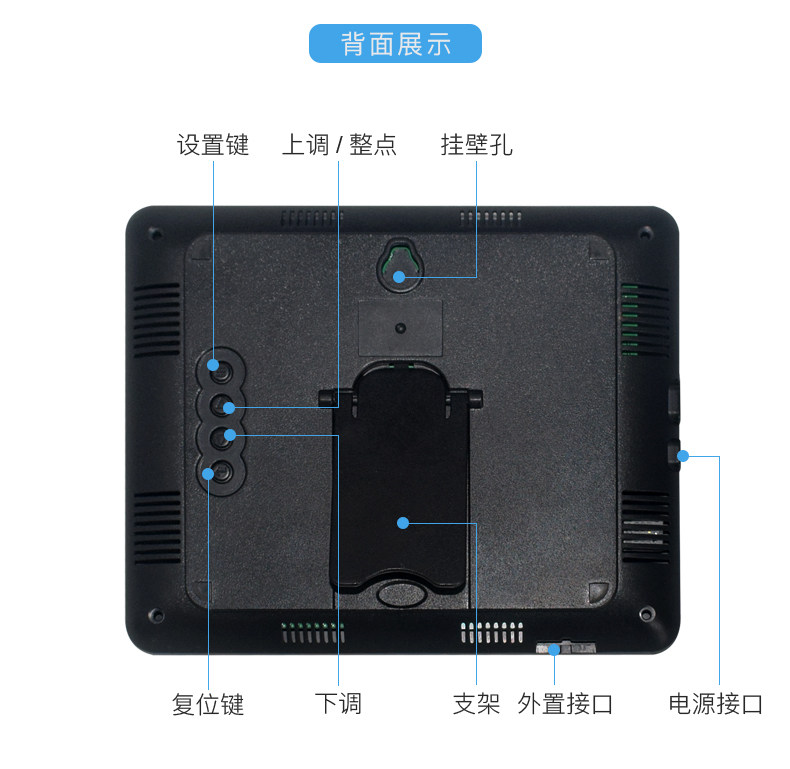 背面展示

设置键　上调 / 整点　挂壁孔

复位键　下调　支架　外置接口　电源接口