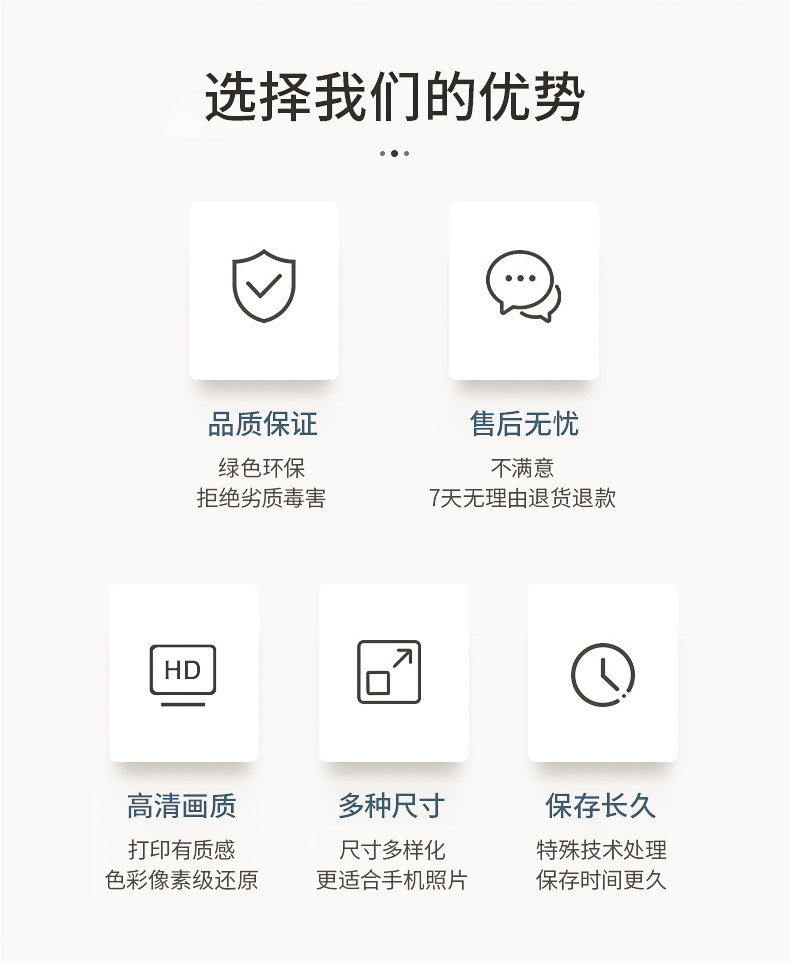 选择我们的优势

品质保证
绿色环保
拒绝劣质毒害

售后无忧
不满意
7天无理由退货退款

HD

高清画质
打印有质感
色彩像素级还原

多种尺寸
尺寸多样化
更适合手机照片

保存长久
特殊技术处理
保存时间更久