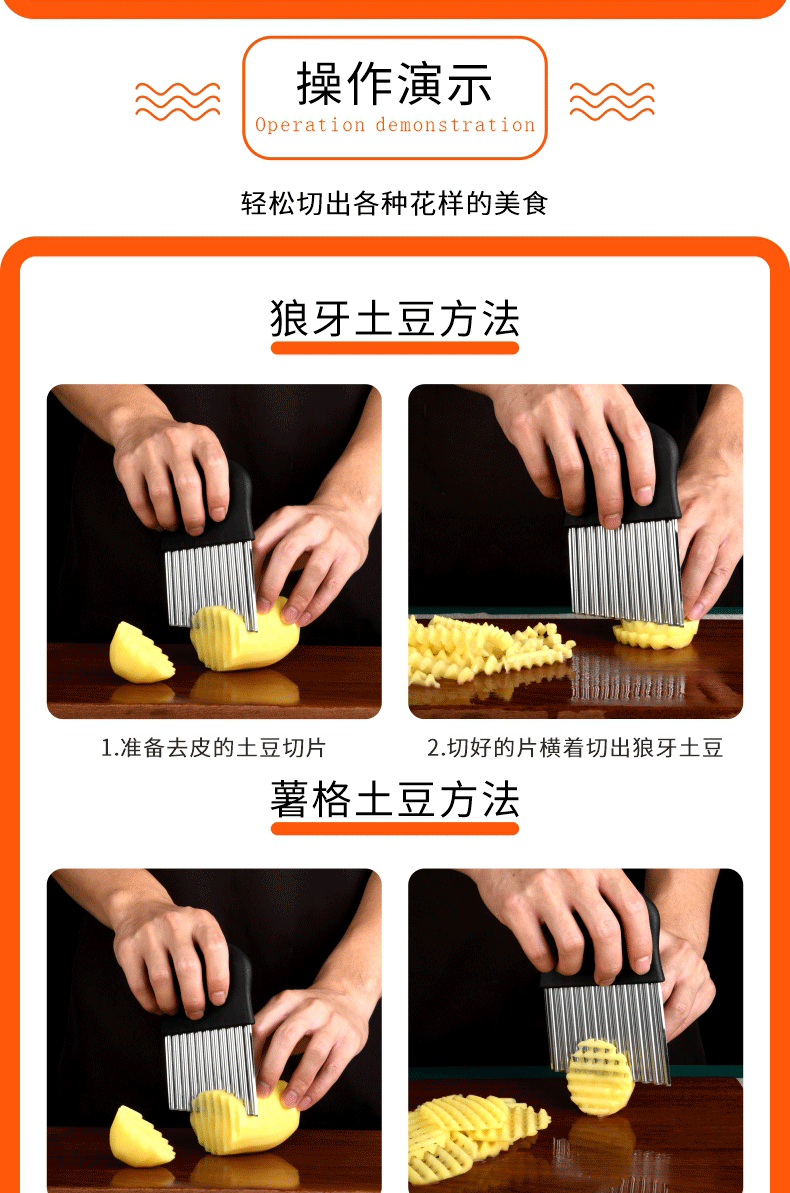 操作演示
Operation demonstration

轻松切出各种花样的美食

狼牙土豆方法

1.准备去皮的土豆切片

2.切好的片横着切出狼牙土豆

薯格土豆方法