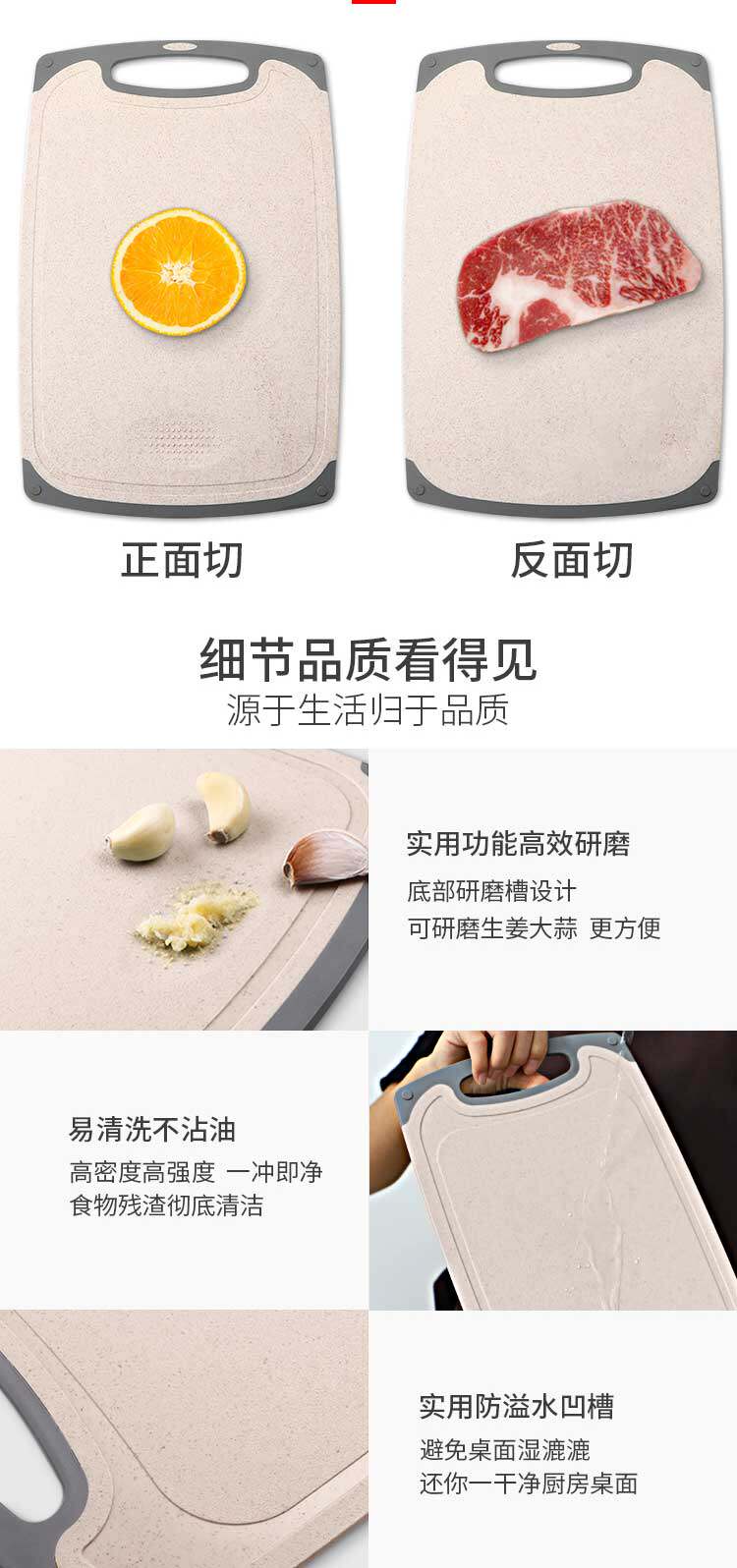 正面切

反面切

细节品质看得见
源于生活归于品质

实用功能高效研磨
底部研磨槽设计
可研磨生姜大蒜 更方便

易清洗不沾油
高密度高强度 一冲即净
食物残渣彻底清洁

实用防溢水凹槽
避免桌面湿漉漉
还你一干净厨房桌面