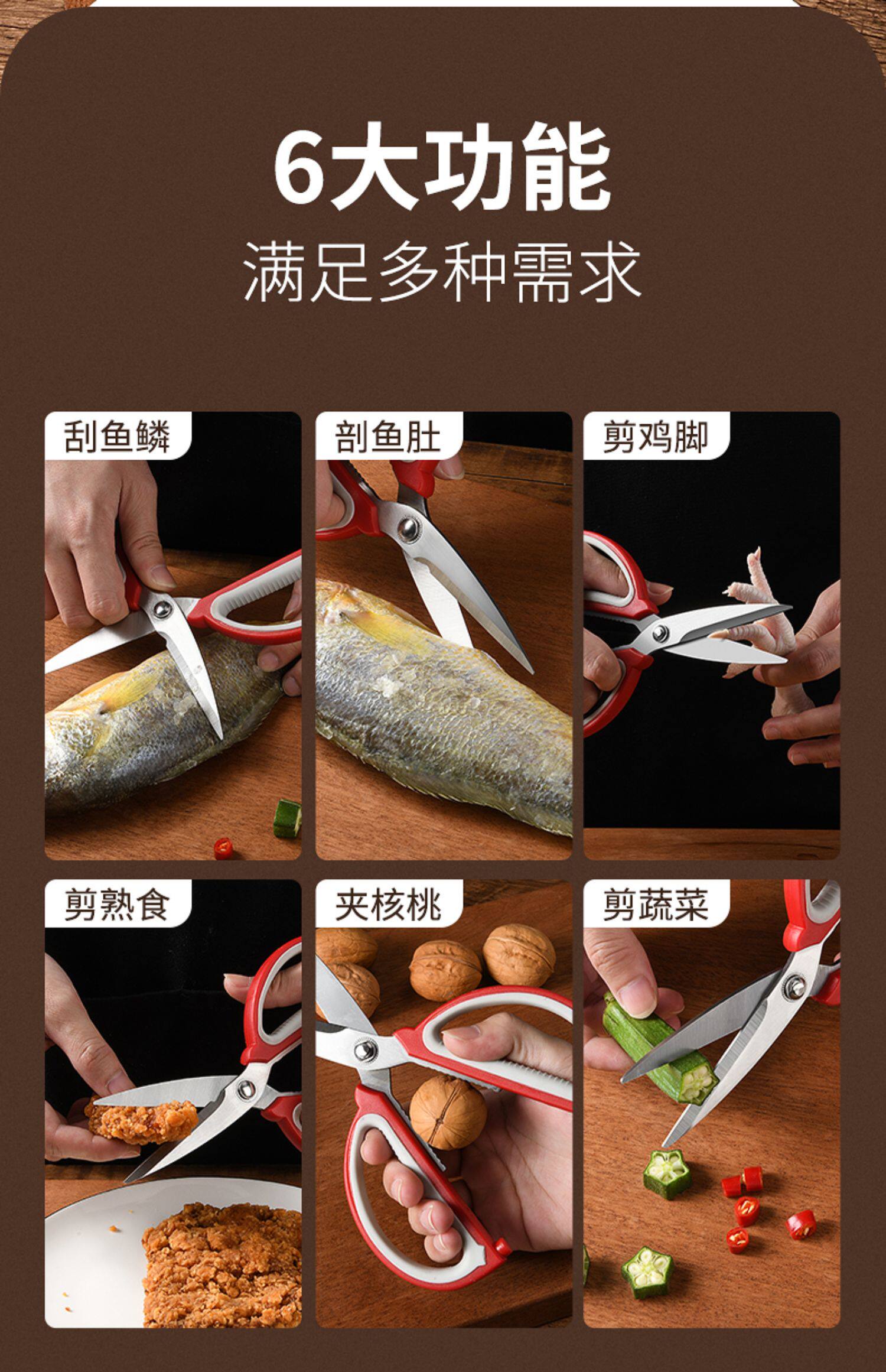 6大功能
满足多种需求

刮鱼鳞

剖鱼肚

剪鸡脚

剪熟食

夹核桃

剪蔬菜