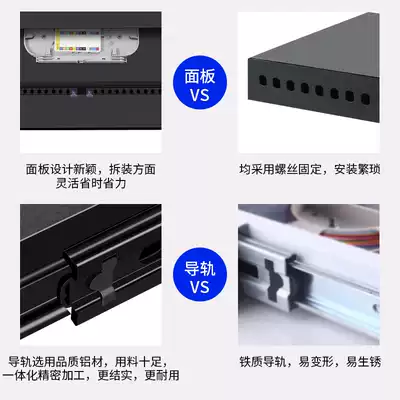 面板
VS

面板设计新颖，拆装方面灵活省时省力

均采用螺丝固定，安装繁琐

导轨
VS

导轨选用品质铝材，用料十足，一体化精密加工，更结实，更耐用

铁质导轨，易变形，易生锈