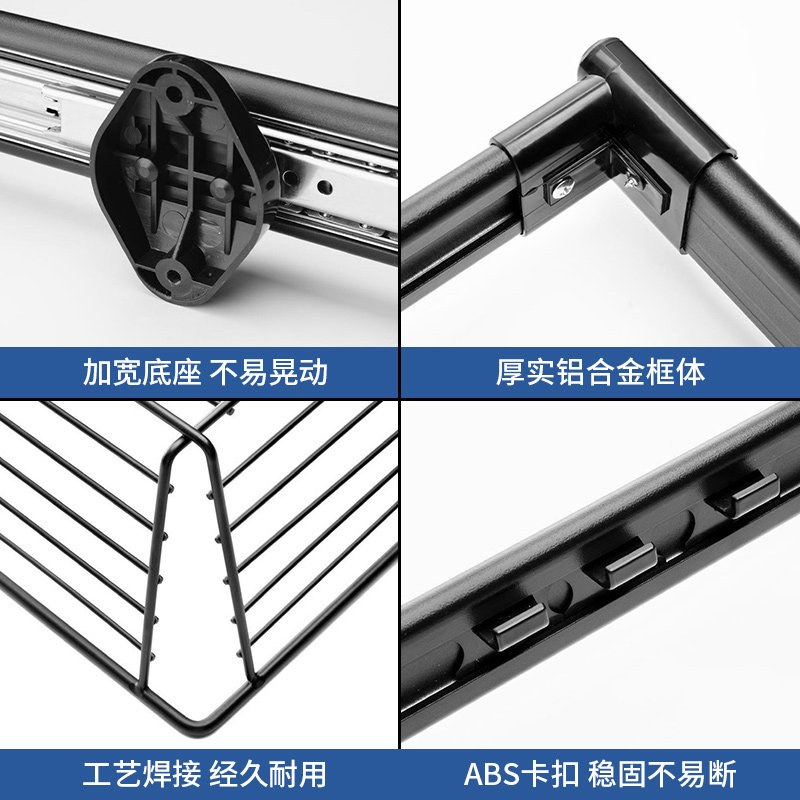 加宽底座 不易晃动

厚实铝合金框体

工艺焊接 经久耐用

ABS卡扣 稳固不易断