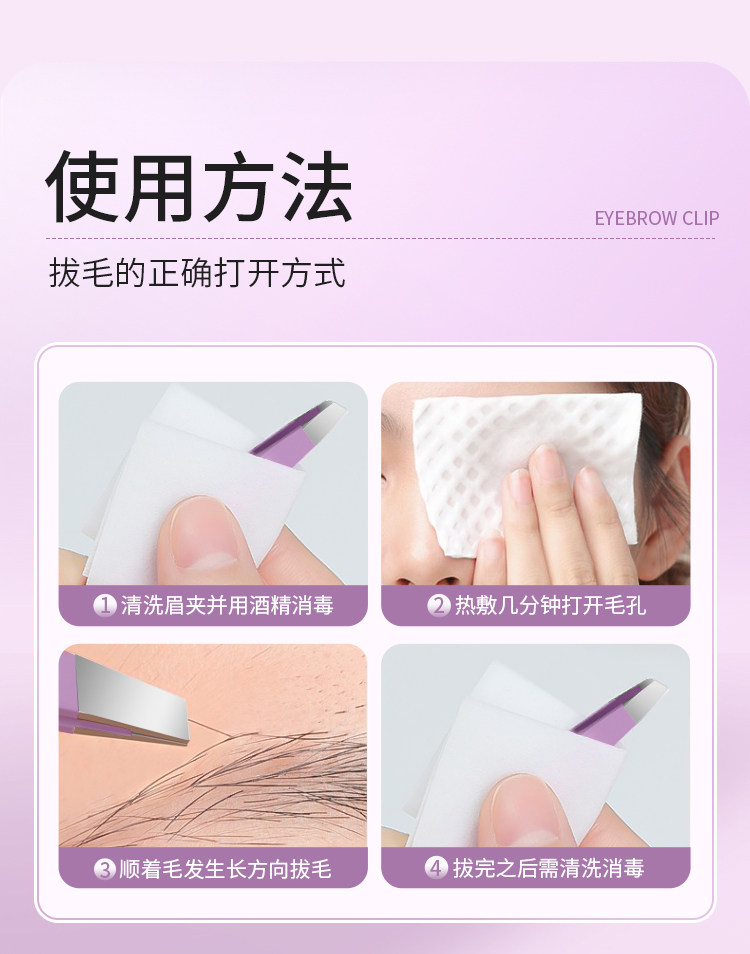 使用方法

EYEBROW CLIP

拔毛的正确打开方式

1 清洗眉夹并用酒精消毒

2 热敷几分钟打开毛孔

3 顺着毛发生长方向拔毛

4 拔完之后需清洗消毒