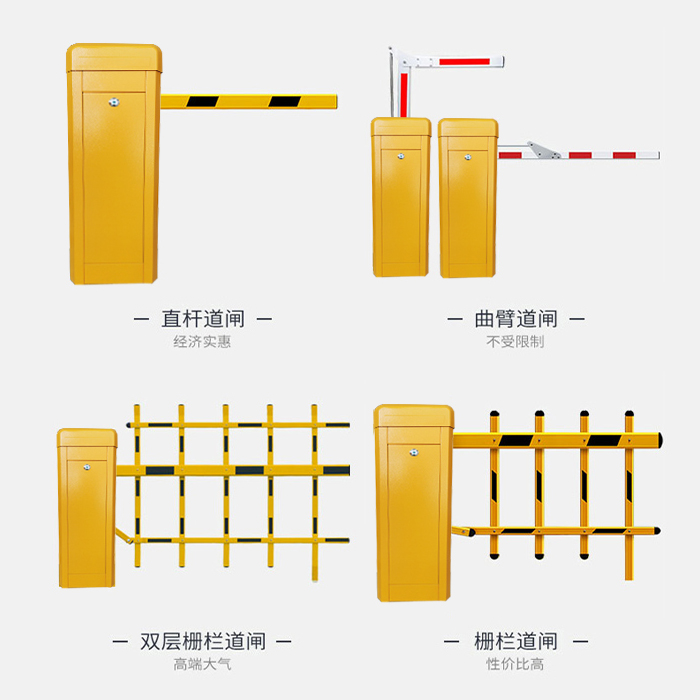 — 直杆道闸 —
经济实惠

— 曲臂道闸 —
不受限制

— 双层栅栏道闸 —
高端大气

— 栅栏道闸 —
性价比高