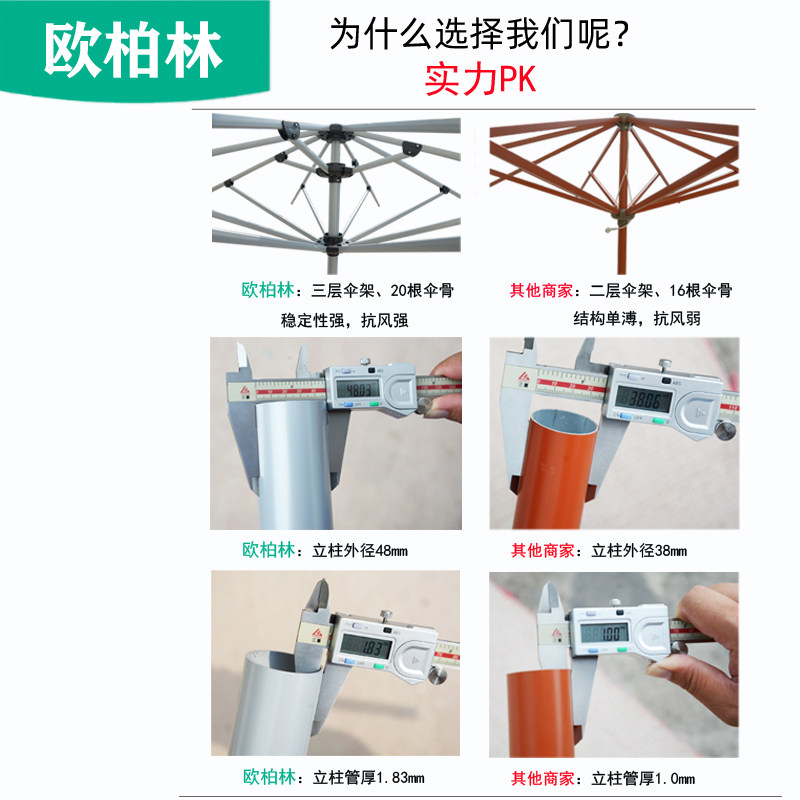 欧柏林

为什么选择我们呢？
实力PK

欧柏林：三层伞架、20根伞骨
稳定性强，抗风强

其他商家：二层伞架、16根伞骨
结构单薄，抗风弱

48.03

38.06

欧柏林：立柱外径48mm

其他商家：立柱外径38mm

1.83

1.00

欧柏林：立柱管厚1.83mm

其他商家：立柱管厚1.0mm