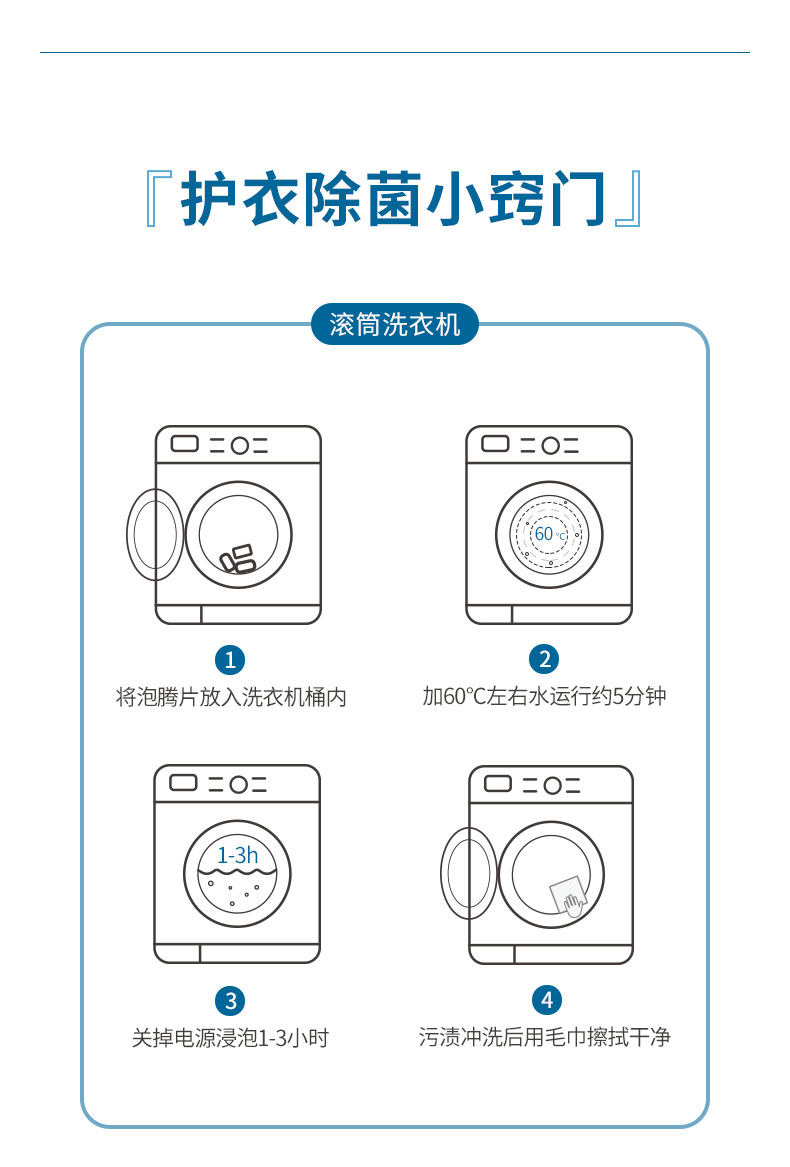 『护衣除菌小窍门』

滚筒洗衣机

1
将泡腾片放入洗衣机桶内

60 °C

2
加60℃左右水运行约5分钟

1-3h

3
关掉电源浸泡1-3小时

4
污渍冲洗后用毛巾擦拭干净