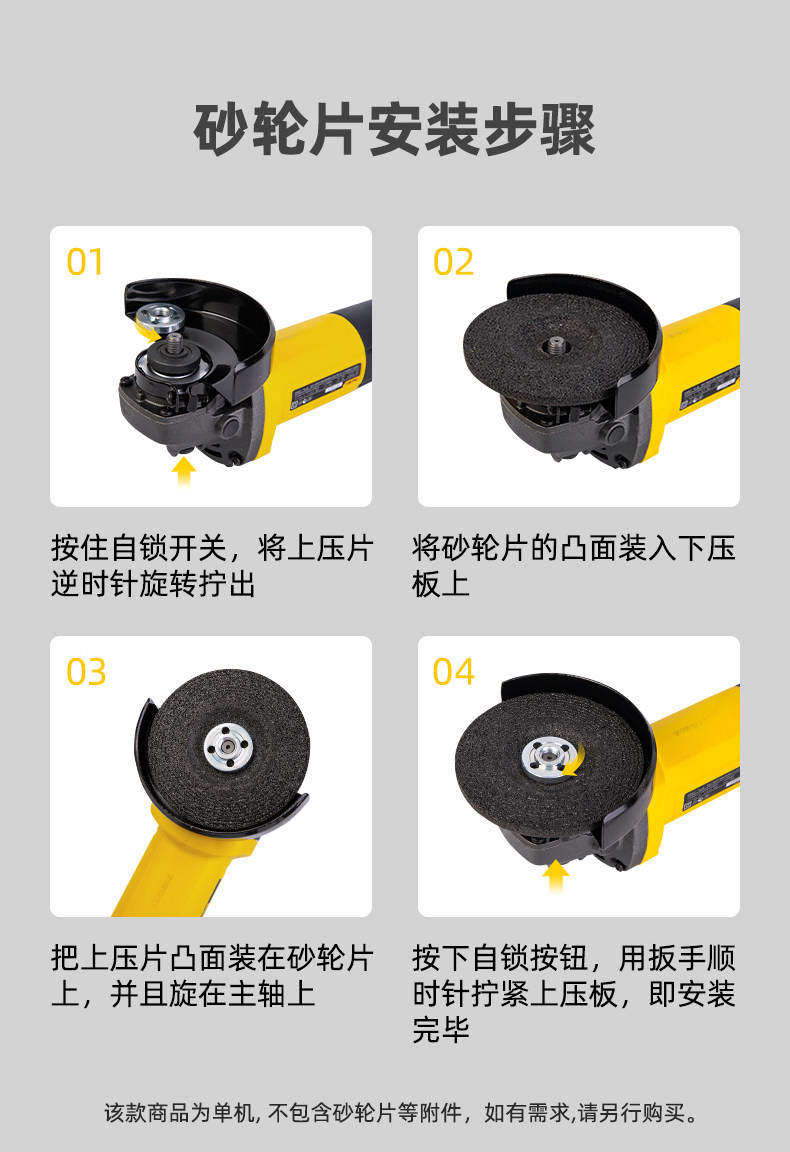 砂轮片安装步骤

01

按住自锁开关，将上压片逆时针旋转拧出

02

将砂轮片的凸面装入下压板上

03

把上压片凸面装在砂轮片上，并且旋在主轴上

04

按下自锁按钮，用扳手顺时针拧紧上压板，即安装完毕

该款商品为单机, 不包含砂轮片等附件，如有需求,请另行购买。