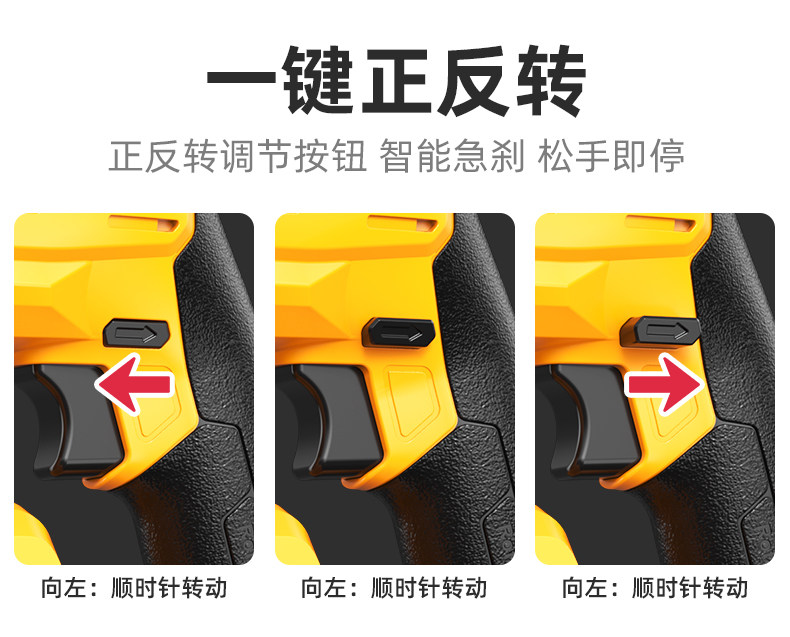 一键正反转

正反转调节按钮 智能急刹 松手即停

向左：顺时针转动

向左：顺时针转动

向左：顺时针转动