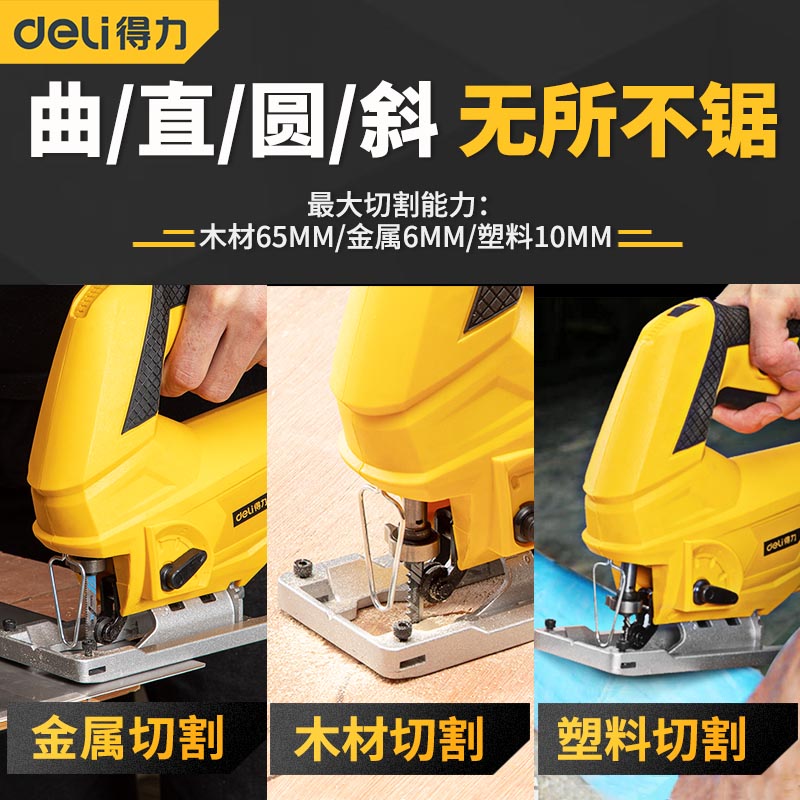 deli 得力

曲/直/圆/斜 无所不锯

最大切割能力:
木材65MM/金属6MM/塑料10MM

deli 得力

deli 得力

金属切割

木材切割

塑料切割