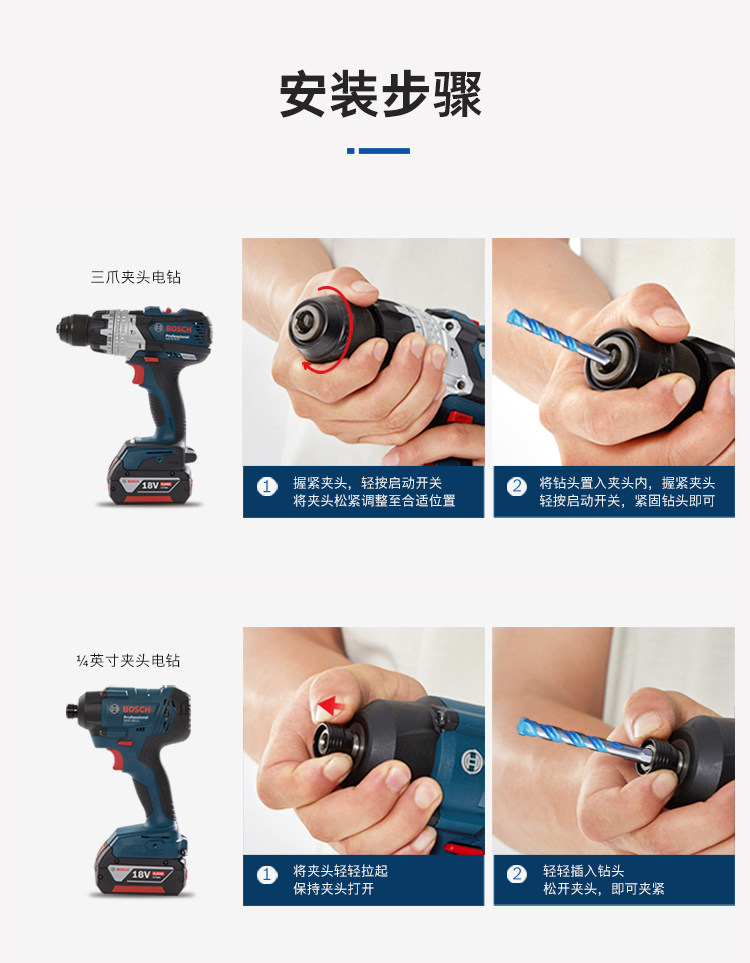 安装步骤

三爪夹头电钻

BOSCH
Professional
18V

1 握紧夹头，轻按启动开关
将夹头松紧调整至合适位置

2 将钻头置入夹头内，握紧夹头
轻按启动开关，紧固钻头即可

¼英寸夹头电钻

BOSCH
Professional
18V

1 将夹头轻轻拉起
保持夹头打开

2 轻轻插入钻头
松开夹头，即可夹紧