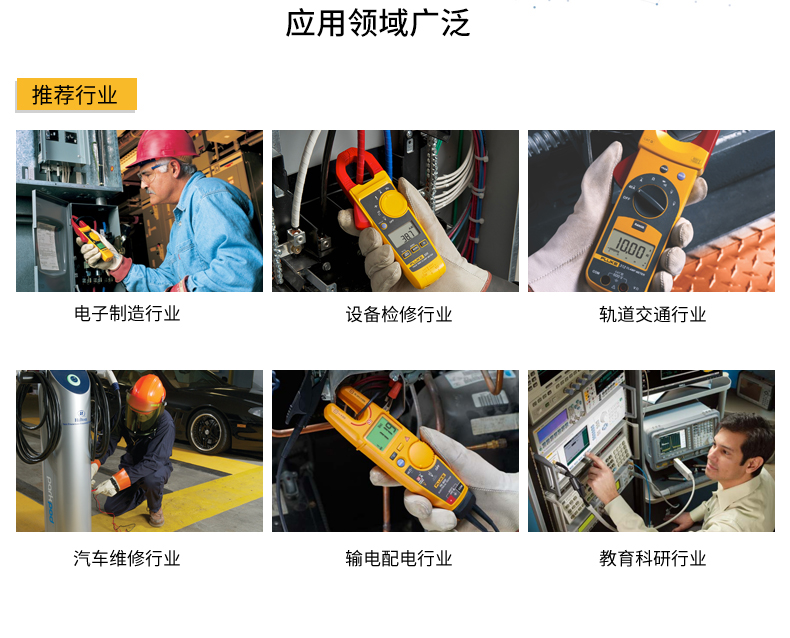 应用领域广泛

推荐行业

电子制造行业

设备检修行业

轨道交通行业

汽车维修行业

输电配电行业

教育科研行业