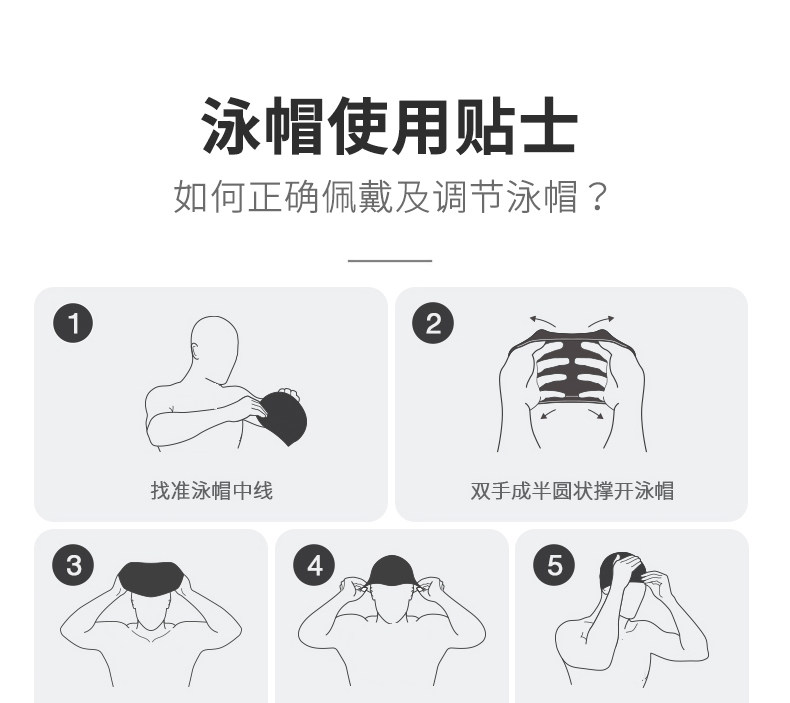 泳帽使用贴士
如何正确佩戴及调节泳帽？

1
找准泳帽中线

2
双手成半圆状撑开泳帽

3

4

5