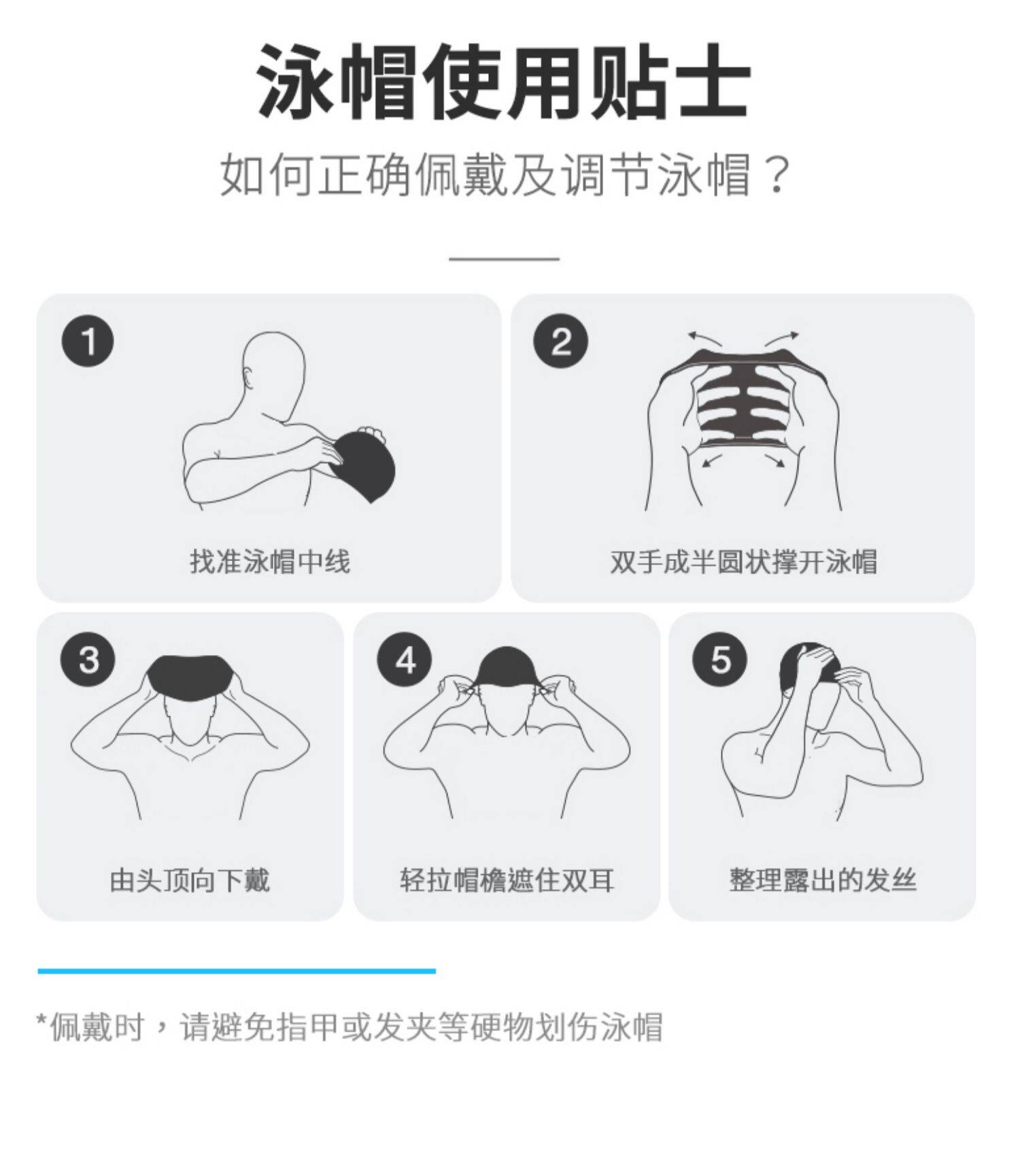 泳帽使用贴士

如何正确佩戴及调节泳帽？

1
找准泳帽中线

2
双手成半圆状撑开泳帽

3
由头顶向下戴

4
轻拉帽檐遮住双耳

5
整理露出的发丝

*佩戴时，请避免指甲或发夹等硬物划伤泳帽