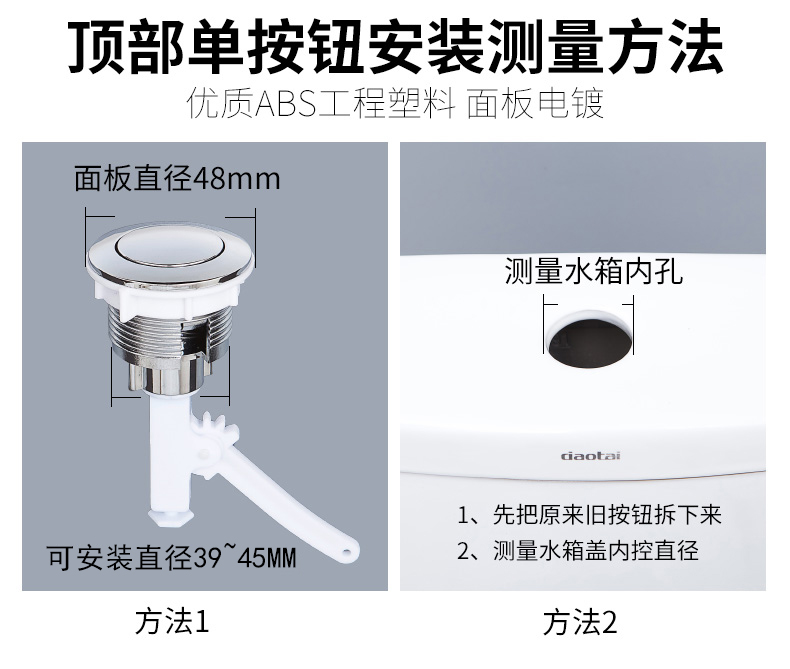 顶部单按钮安装测量方法

优质ABS工程塑料 面板电镀

面板直径48mm

可安装直径39~45MM

方法1

测量水箱内孔

diaotai

1、先把原来旧按钮拆下来

2、测量水箱盖内控直径

方法2