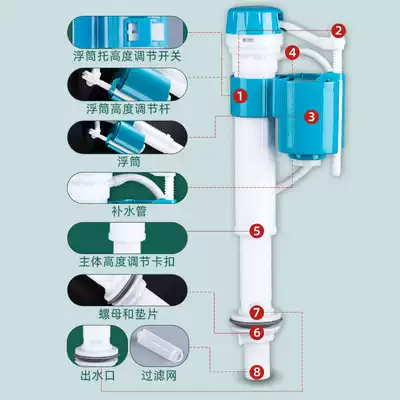 浮筒托高度调节开关

浮筒高度调节杆

浮筒

补水管

主体高度调节卡扣

螺母和垫片

出水口

过滤网

2
4
1
3
5
7
6
8