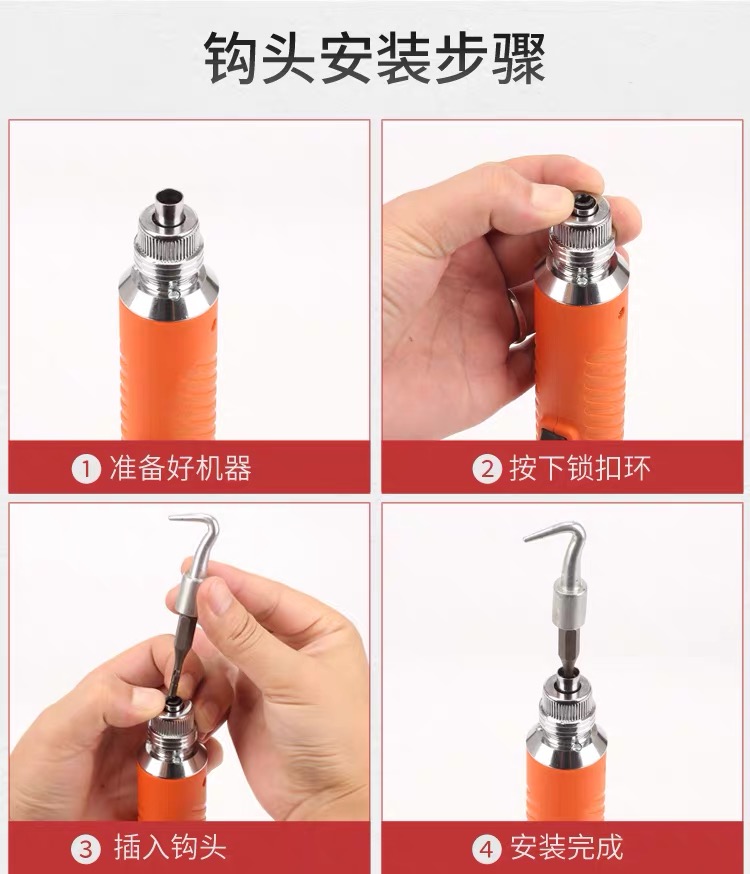 钩头安装步骤

① 准备好机器

② 按下锁扣环

③ 插入钩头

④ 安装完成