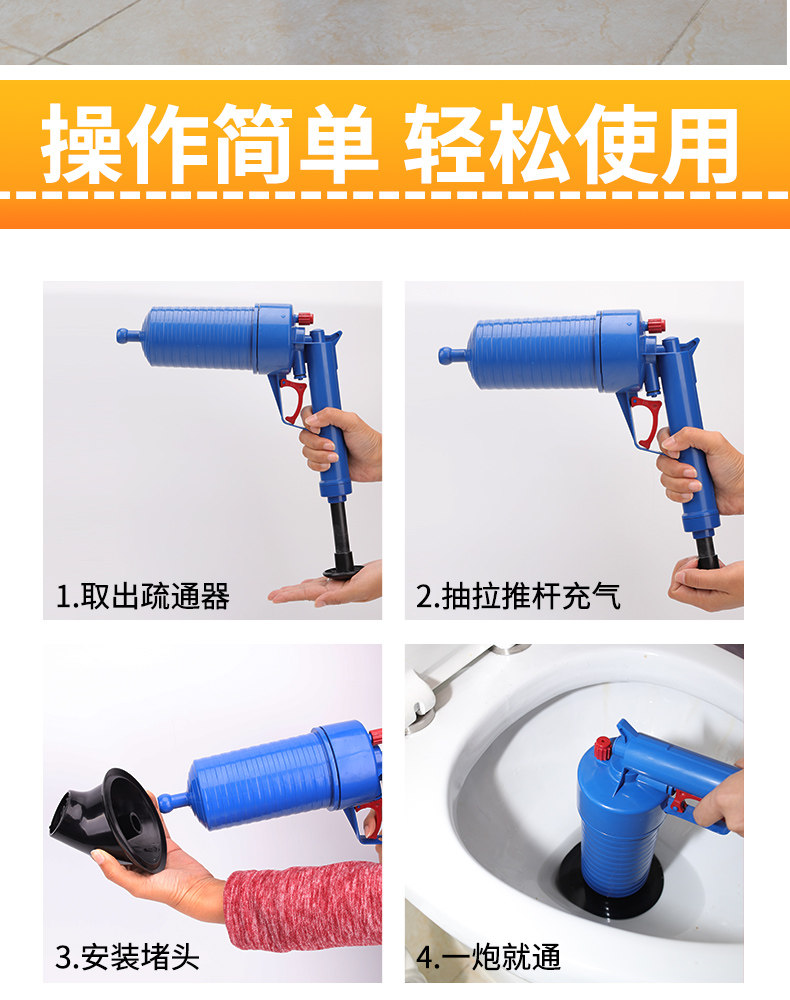 操作简单 轻松使用

1.取出疏通器

2.抽拉推杆充气

3.安装堵头

4.一炮就通