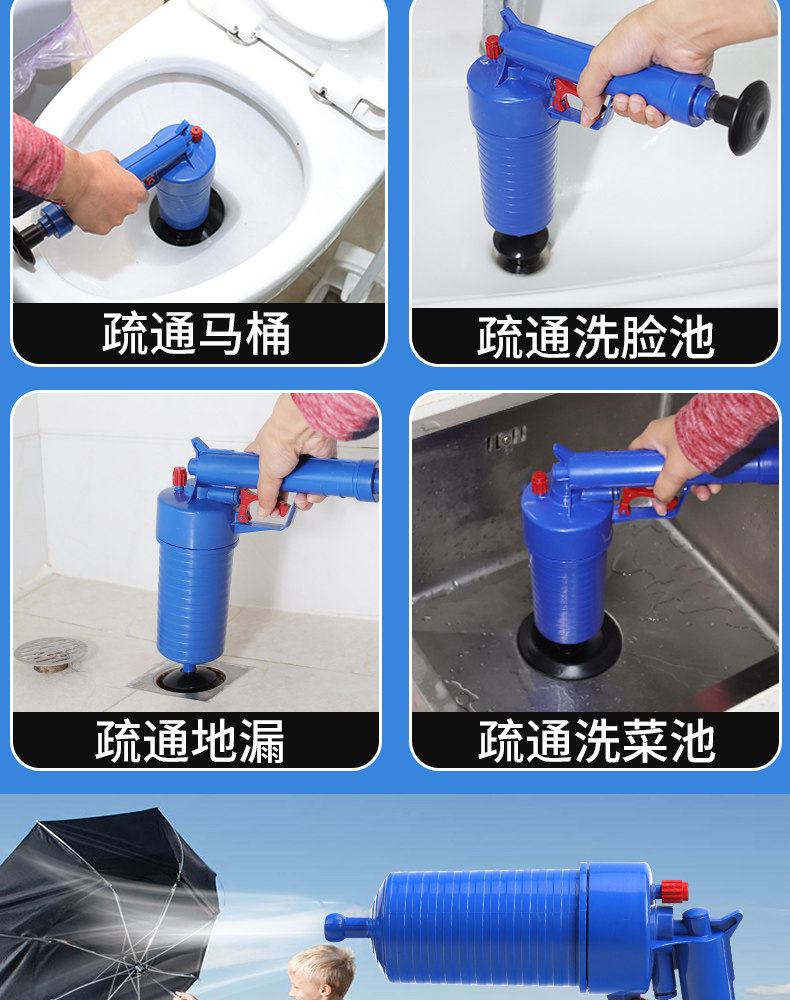 疏通马桶

疏通洗脸池

疏通地漏

疏通洗菜池