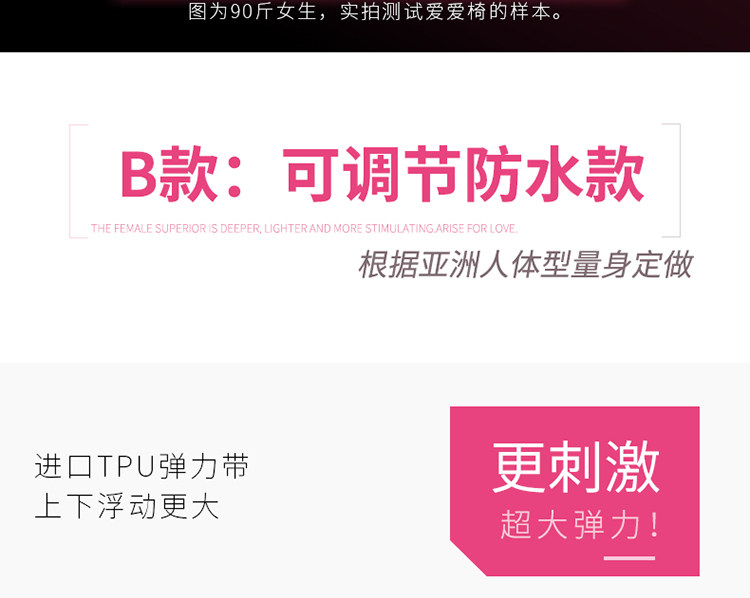 图为90斤女生，实拍测试爱爱椅的样本。

B款：可调节防水款

THE FEMALE SUPERIOR IS DEEPER, LIGHTER AND MORE STIMULATING.ARISE FOR LOVE.

根据亚洲人体型量身定做

进口TPU弹力带
上下浮动更大

更刺激
超大弹力！