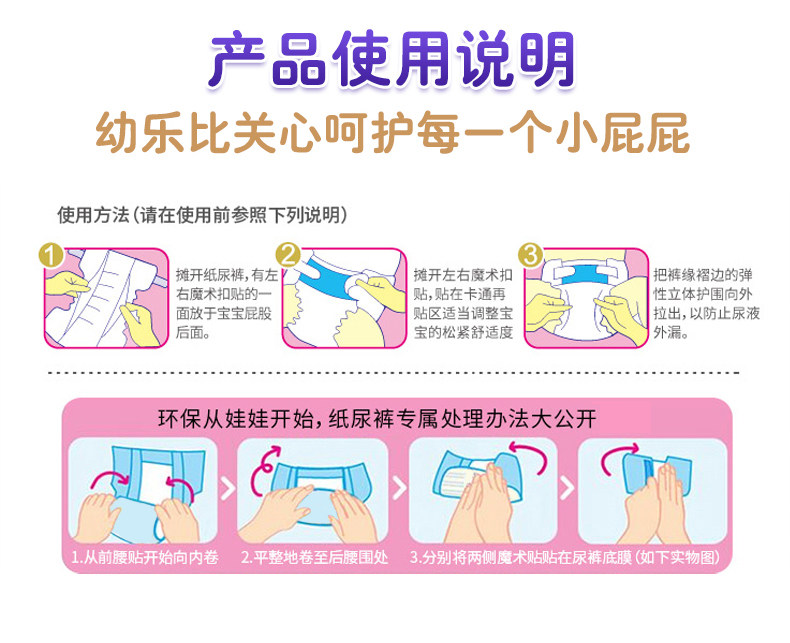 产品使用说明
幼乐比关心呵护每一个小屁屁

使用方法（请在使用前参照下列说明）

1
摊开纸尿裤，有左右魔术扣贴的一面放于宝宝屁股后面。

2
摊开左右魔术扣贴，贴在卡通再贴区适当调整宝宝的松紧舒适度

3
把裤缘褶边的弹性立体护围向外拉出，以防止尿液外漏。

环保从娃娃开始，纸尿裤专属处理办法大公开

1.从前腰贴开始向内卷
2.平整地卷至后腰围处
3.分别将两侧魔术贴贴在尿裤底膜（如下实物图）