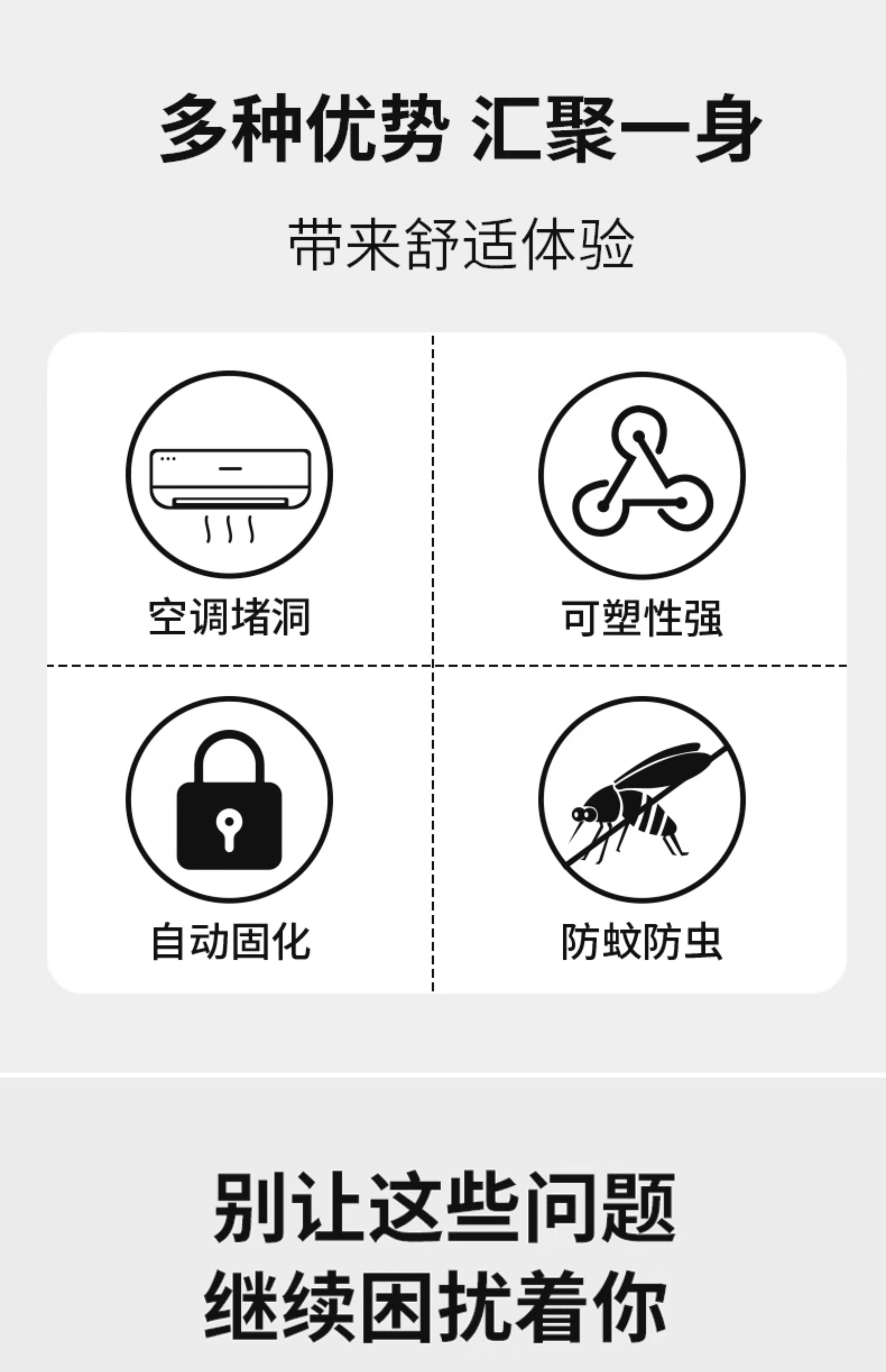 多种优势 汇聚一身

带来舒适体验

空调堵洞

可塑性强

自动固化

防蚊防虫

别让这些问题
继续困扰着你