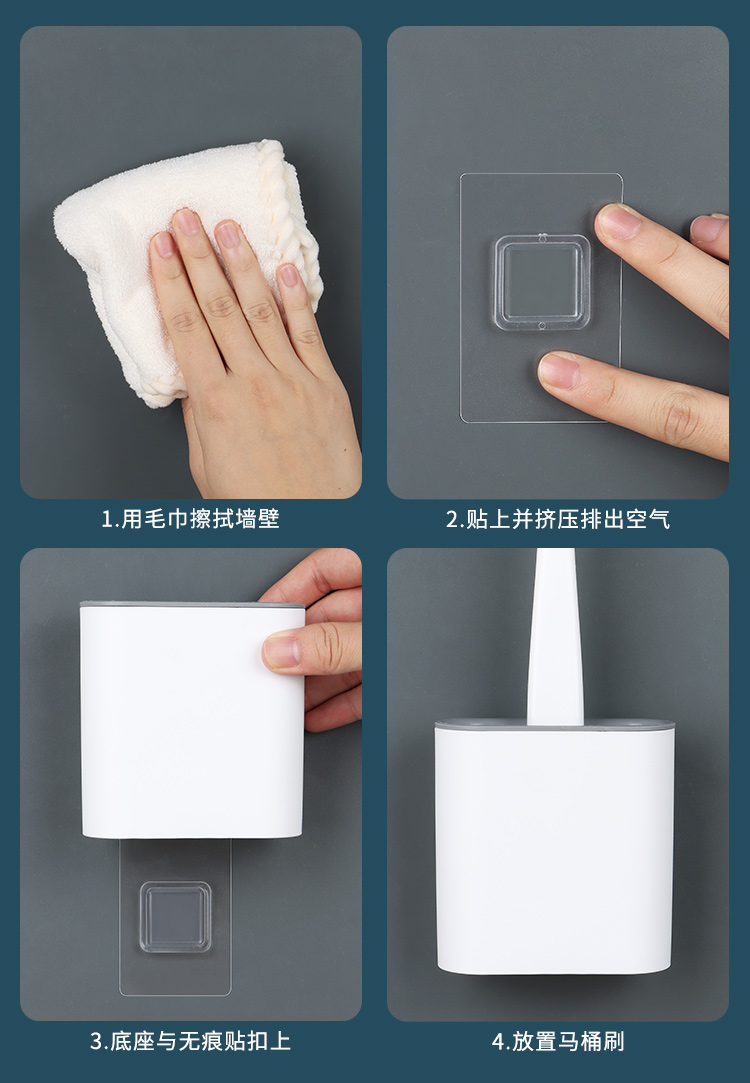 1.用毛巾擦拭墙壁

2.贴上并挤压排出空气

3.底座与无痕贴扣上

4.放置马桶刷