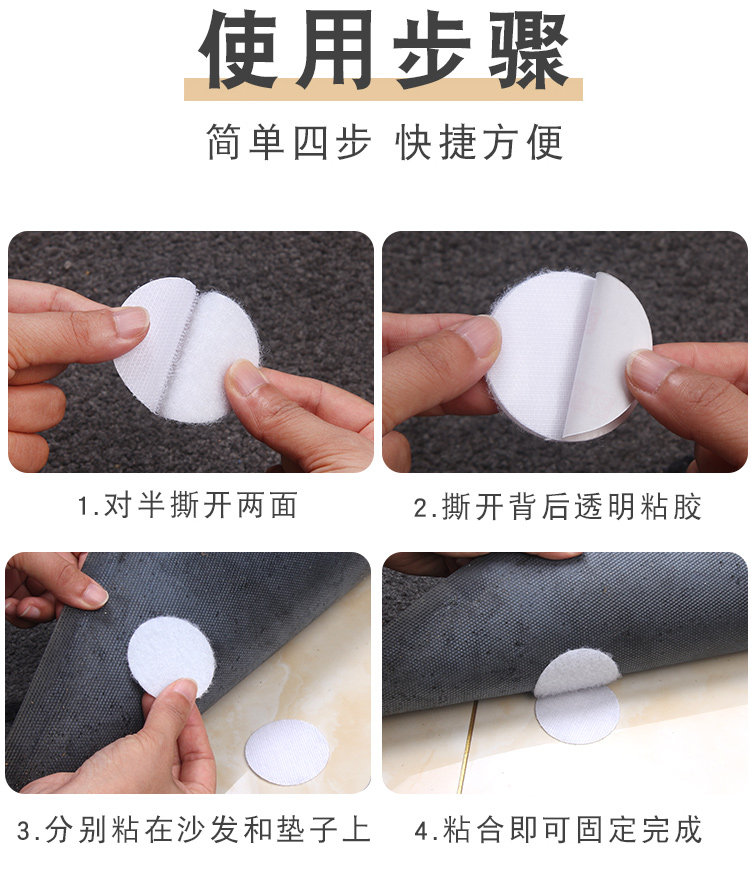 使用步骤

简单四步 快捷方便

1.对半撕开两面

2.撕开背后透明粘胶

3.分别粘在沙发和垫子上

4.粘合即可固定完成