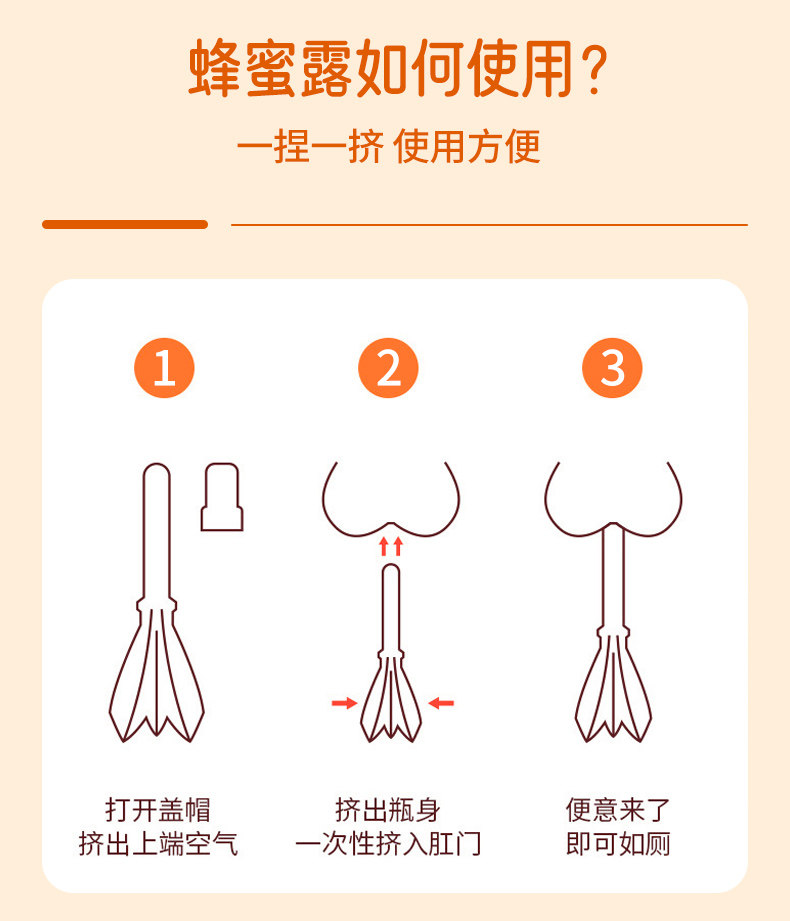 蜂蜜露如何使用?

一捏一挤 使用方便

1

打开盖帽
挤出上端空气

2

挤出瓶身
一次性挤入肛门

3

便意来了
即可如厕