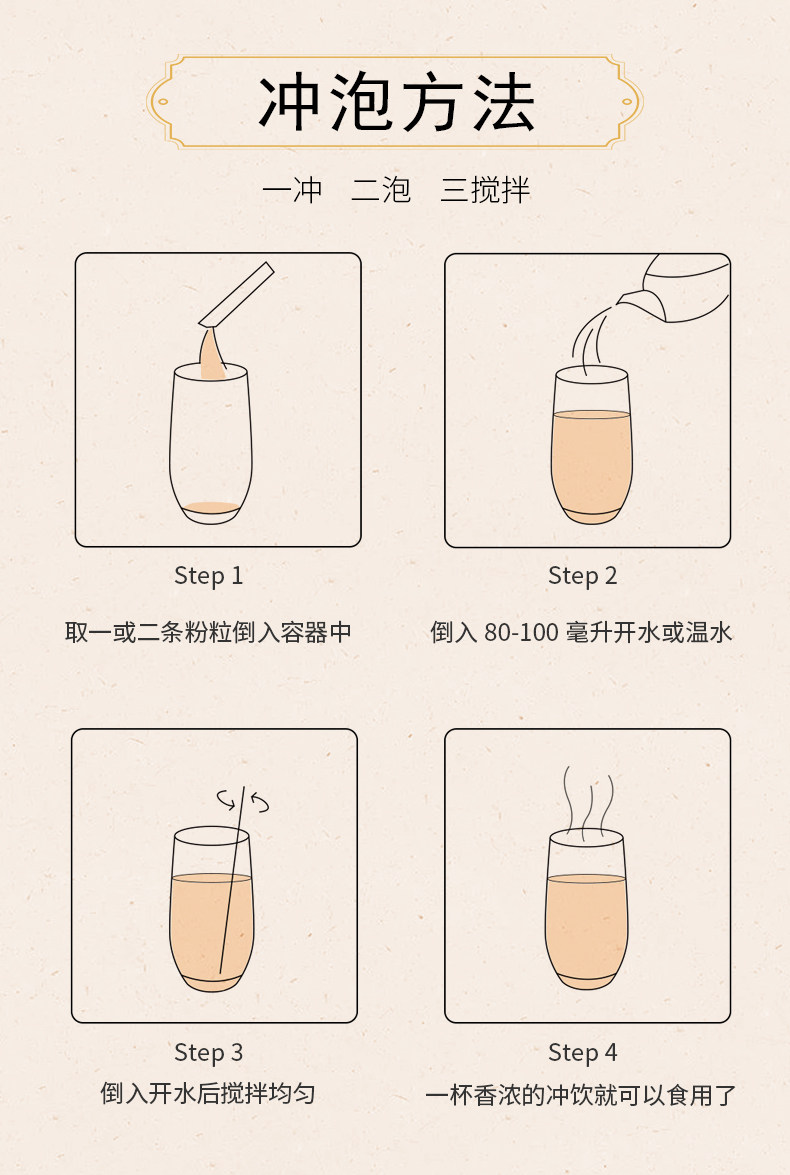 冲泡方法

一冲　二泡　三搅拌

Step 1

取一或二条粉粒倒入容器中

Step 2

倒入 80-100 毫升开水或温水

Step 3

倒入开水后搅拌均匀

Step 4

一杯香浓的冲饮就可以食用了