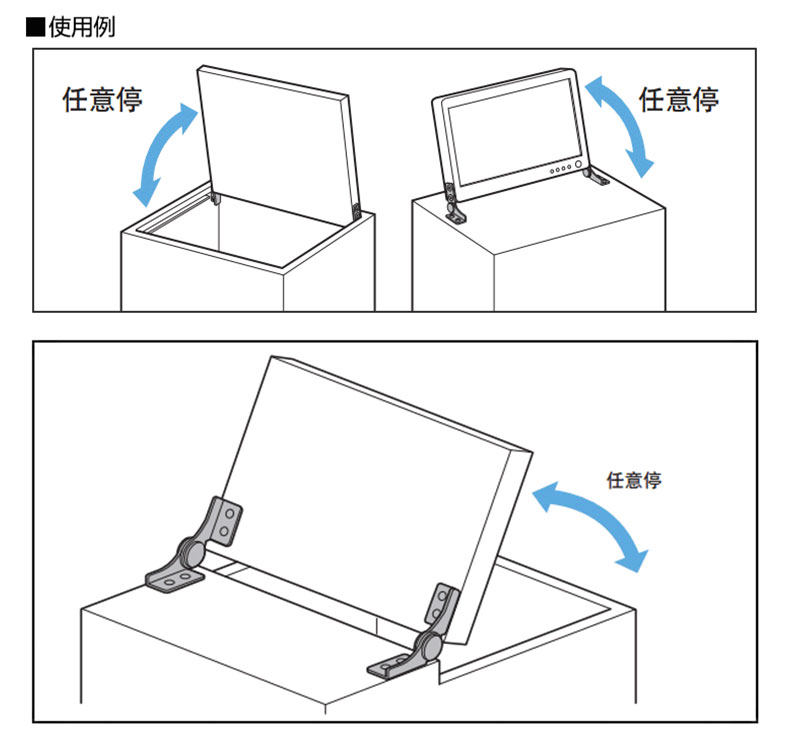 ■使用例

任意停

任意停

任意停