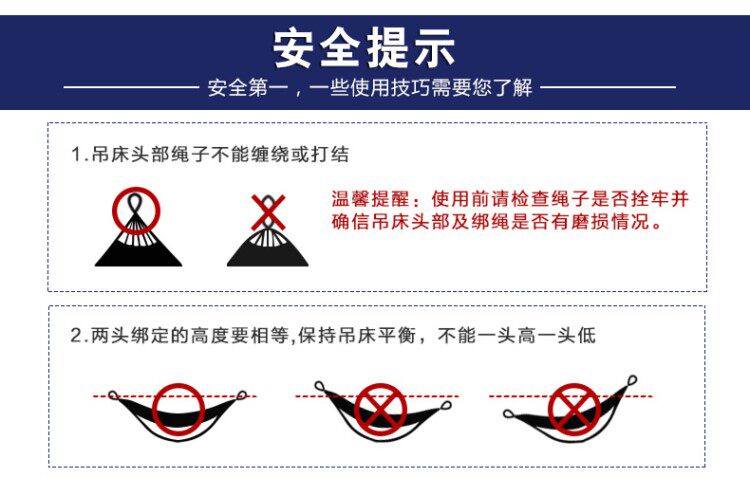 安全提示

安全第一，一些使用技巧需要您了解

1.吊床头部绳子不能缠绕或打结

温馨提醒：使用前请检查绳子是否拴牢并确信吊床头部及绑绳是否有磨损情况。

2.两头绑定的高度要相等,保持吊床平衡，不能一头高一头低